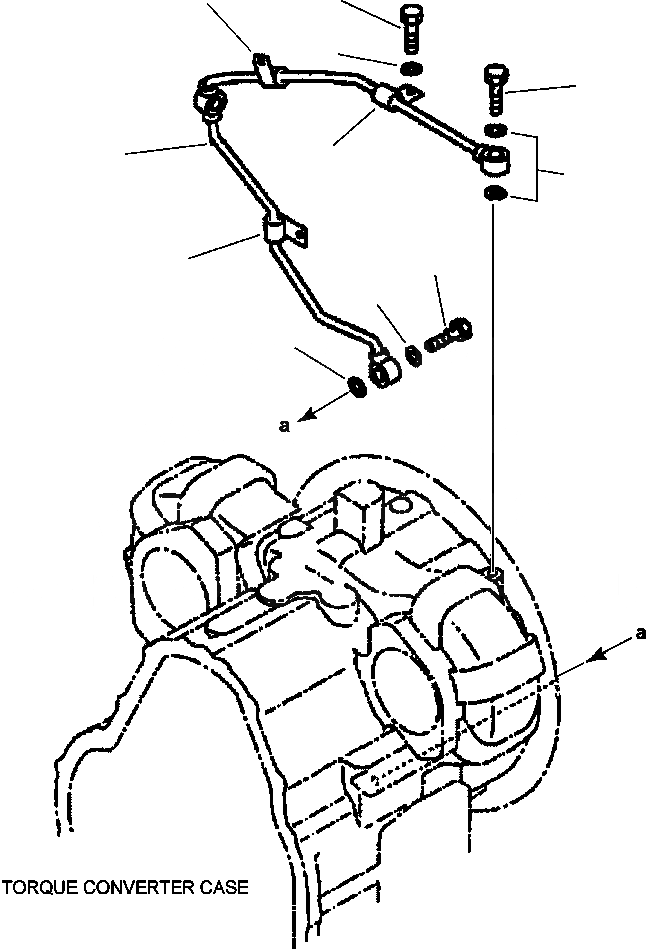 a

a

TORQUE CONVERTER CASE