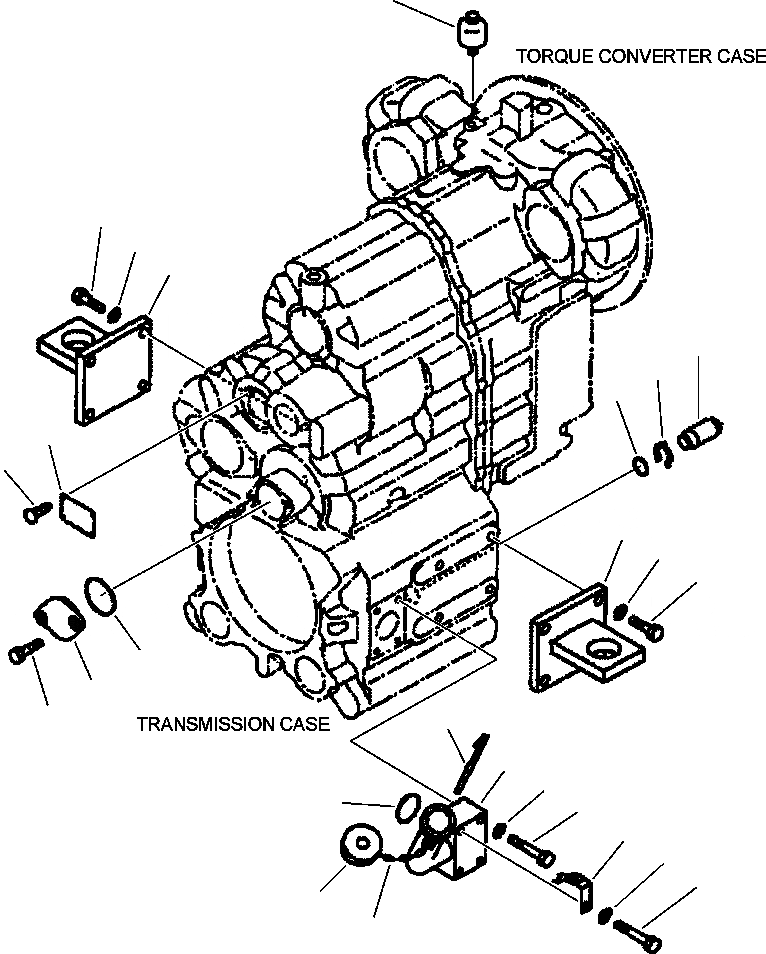 TORQUE CONVERTER CASE

TRANSMISSION CASE