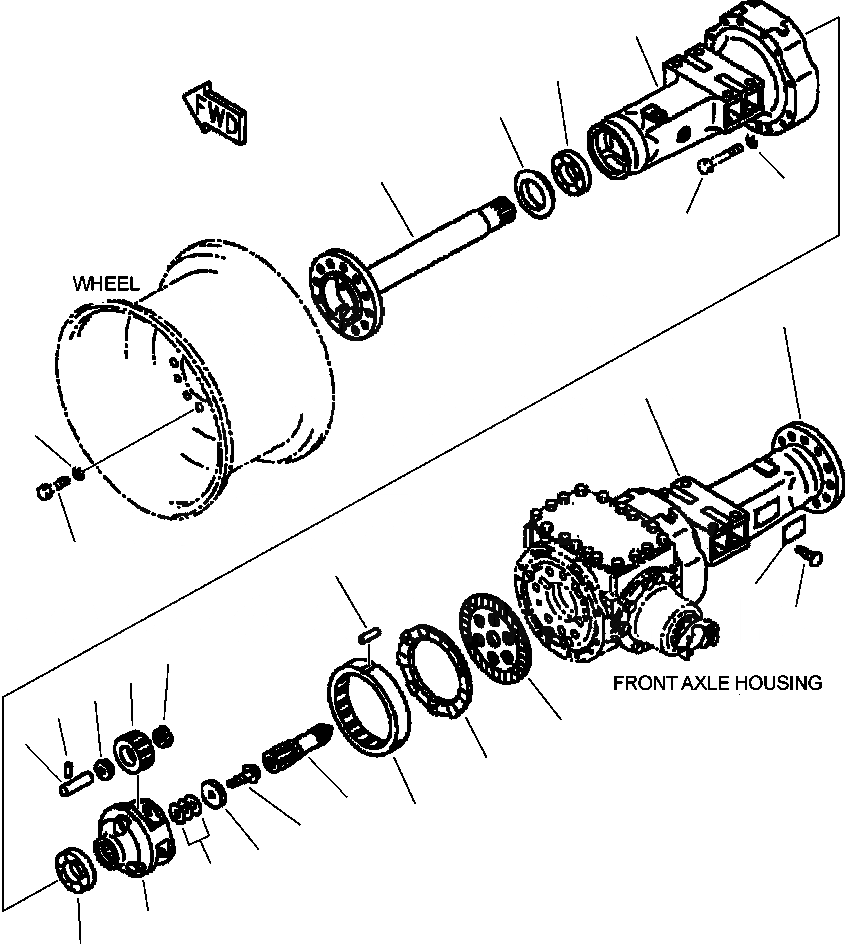 FWD

WHEEL

FRONT AXLE HOUSING