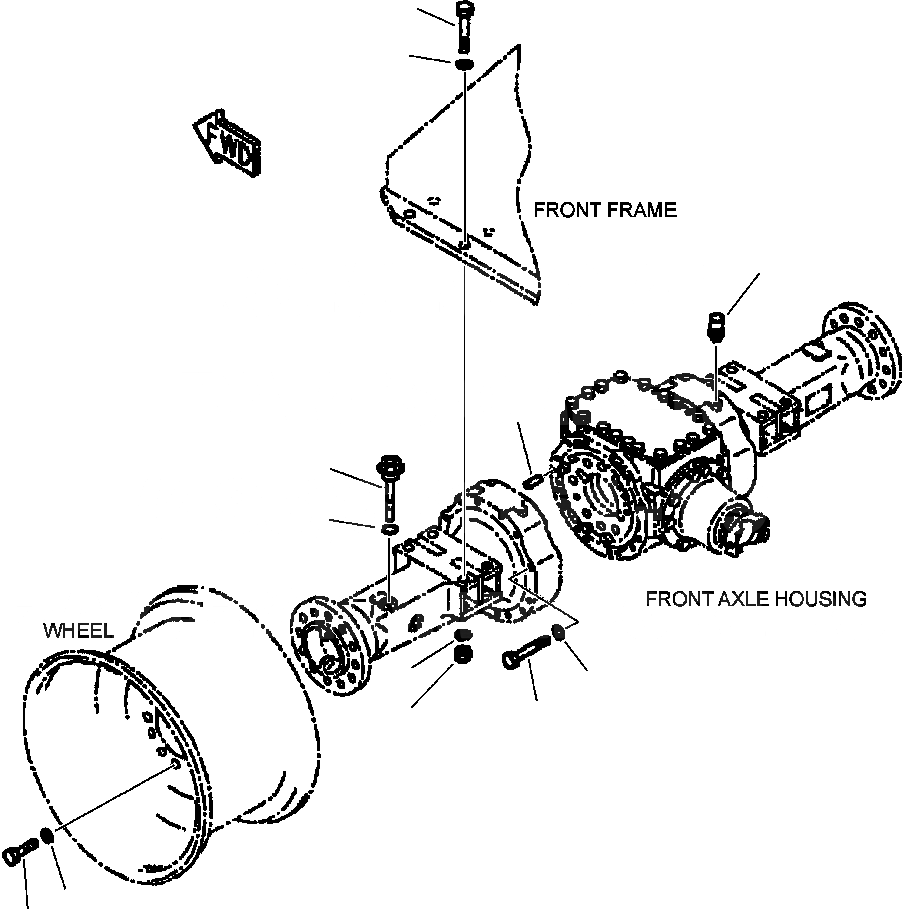 FWD

FRONT FRAME

FRONT AXLE HOUSING

WHEEL