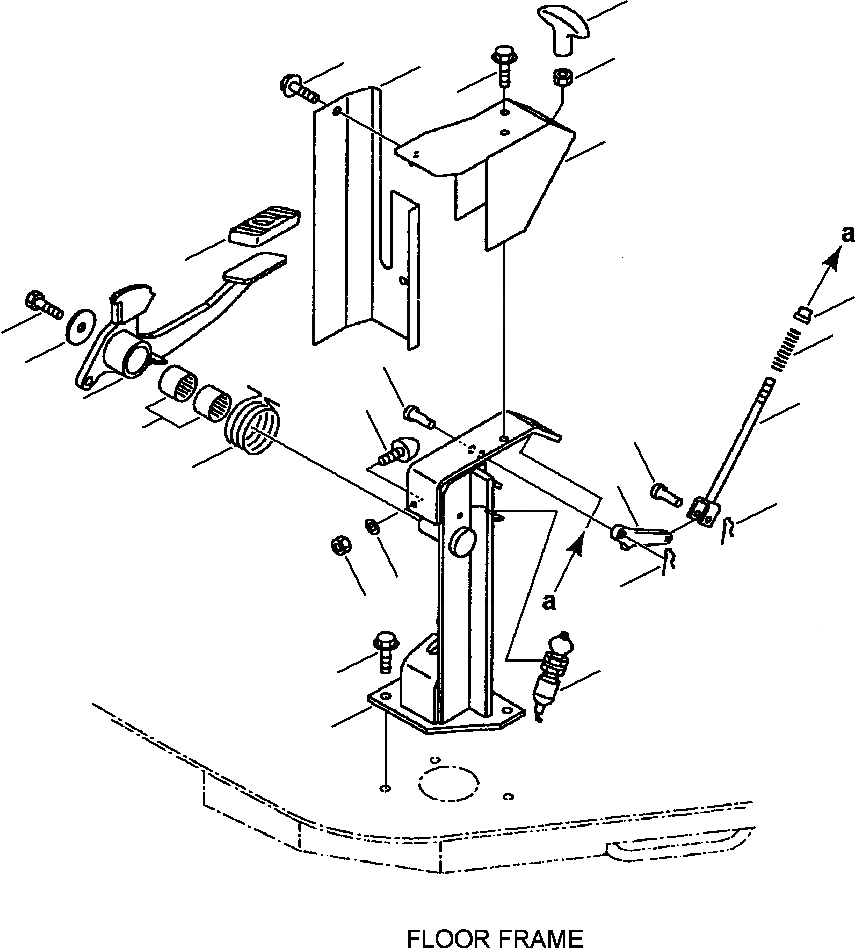 a

a

FLOOR FRAME