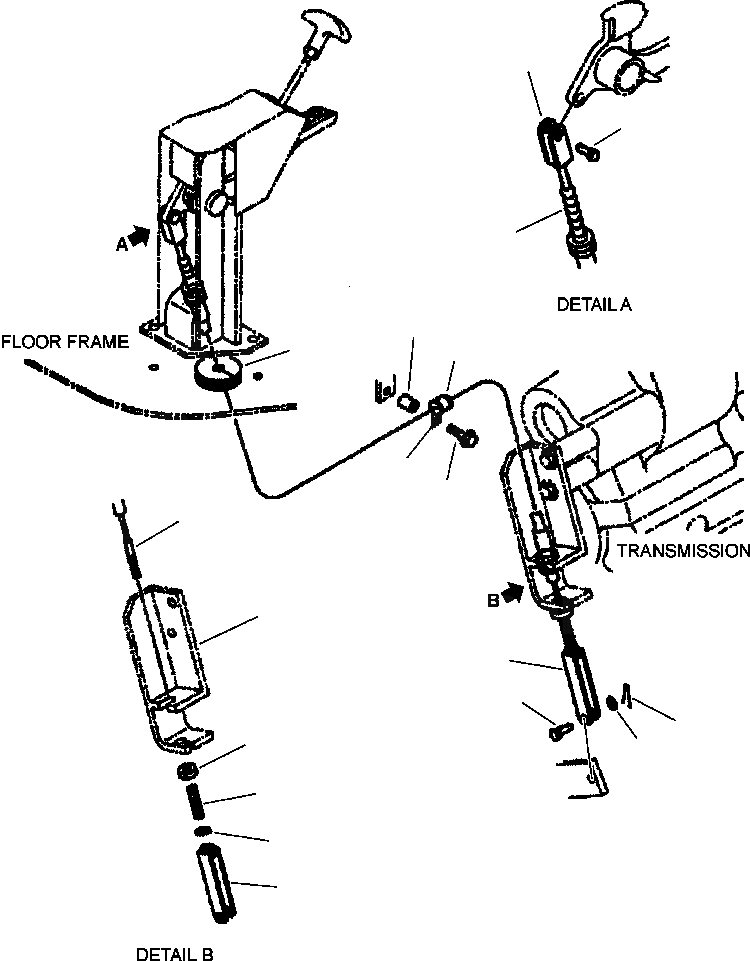 A

DETAIL A

FLOOR FRAME

TRANSMISSION

B

DETAIL B