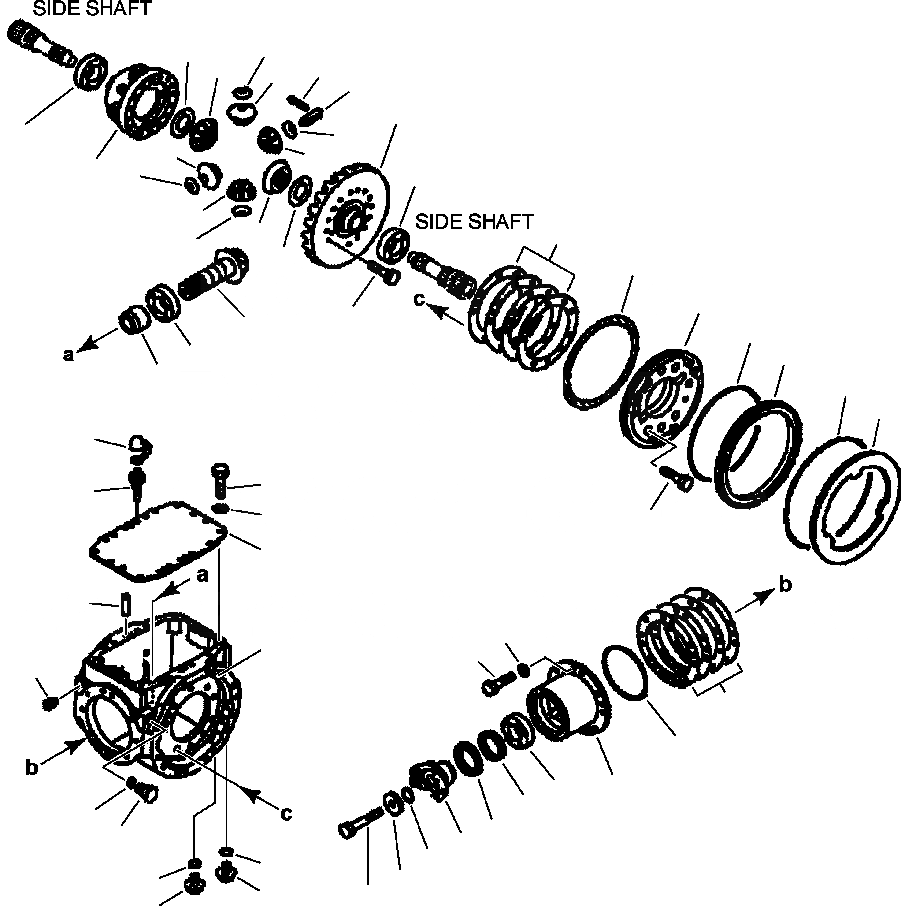 SIDE SHAFT

SIDE SHAFT

c

a

a

b

b

c