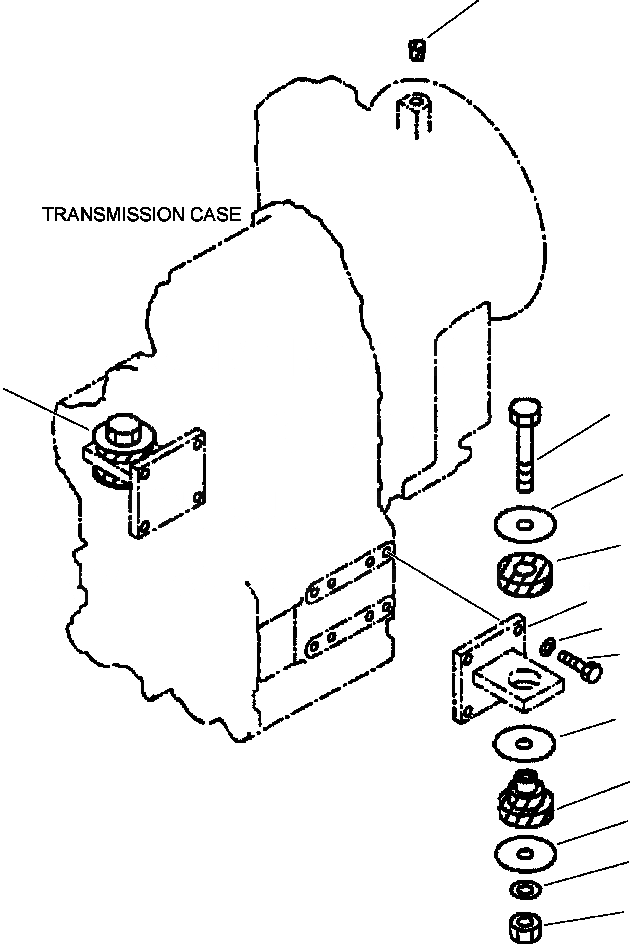 TRANSMISSION CASE