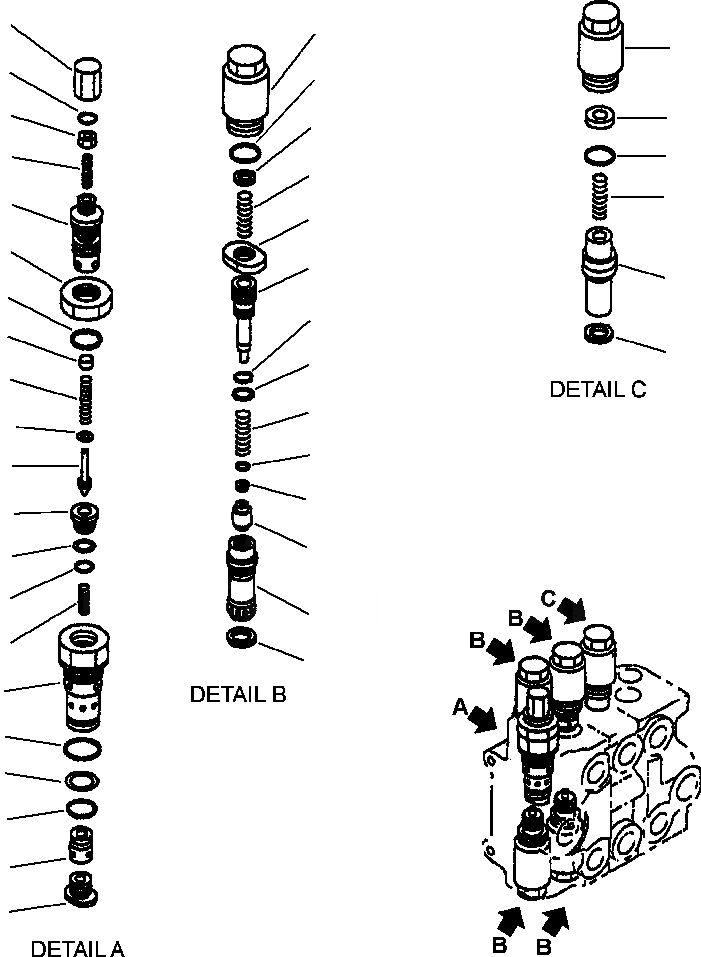 DETAIL C

DETAIL B

DETAIL A

C
B
B
A
B
B