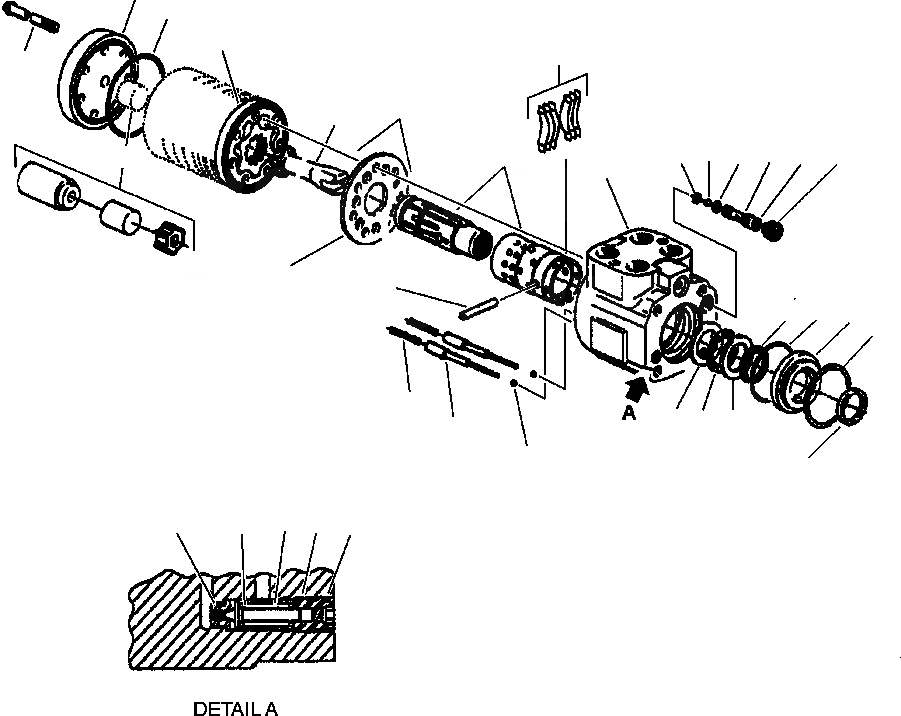 A

DETAIL A