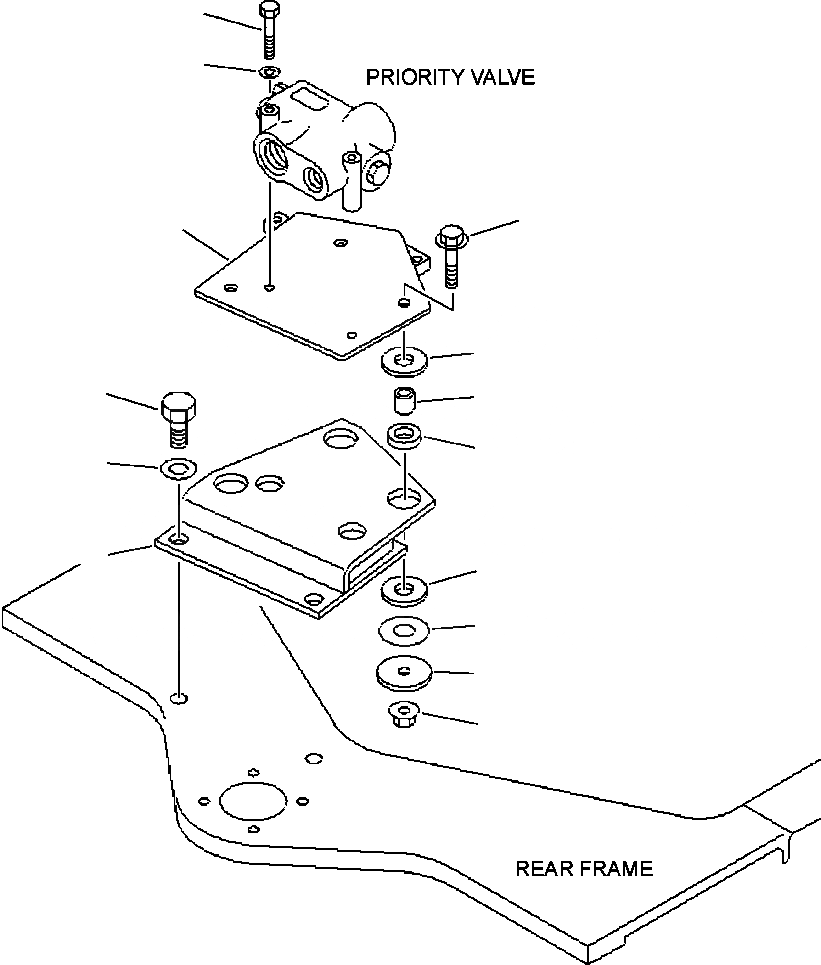 PRIORITY VALVE

REAR FRAME