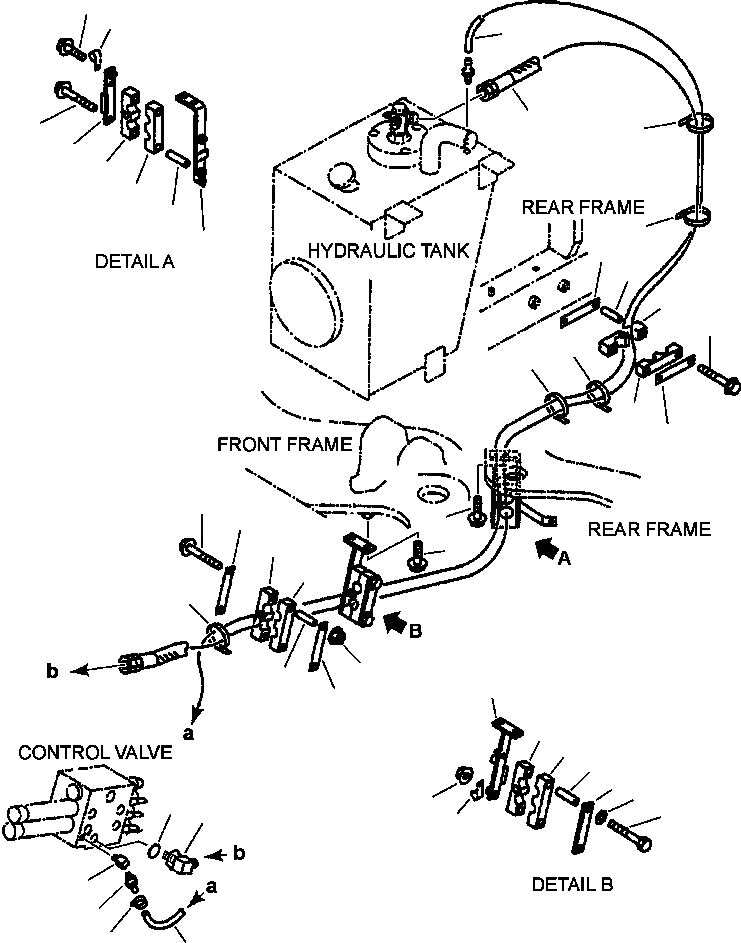 DETAIL A

HYDRAULIC TANK

REAR FRAME

FRONT FRAME

REAR FRAME

A

B

b

a

CONTROL VALVE

b

a

DETAIL B