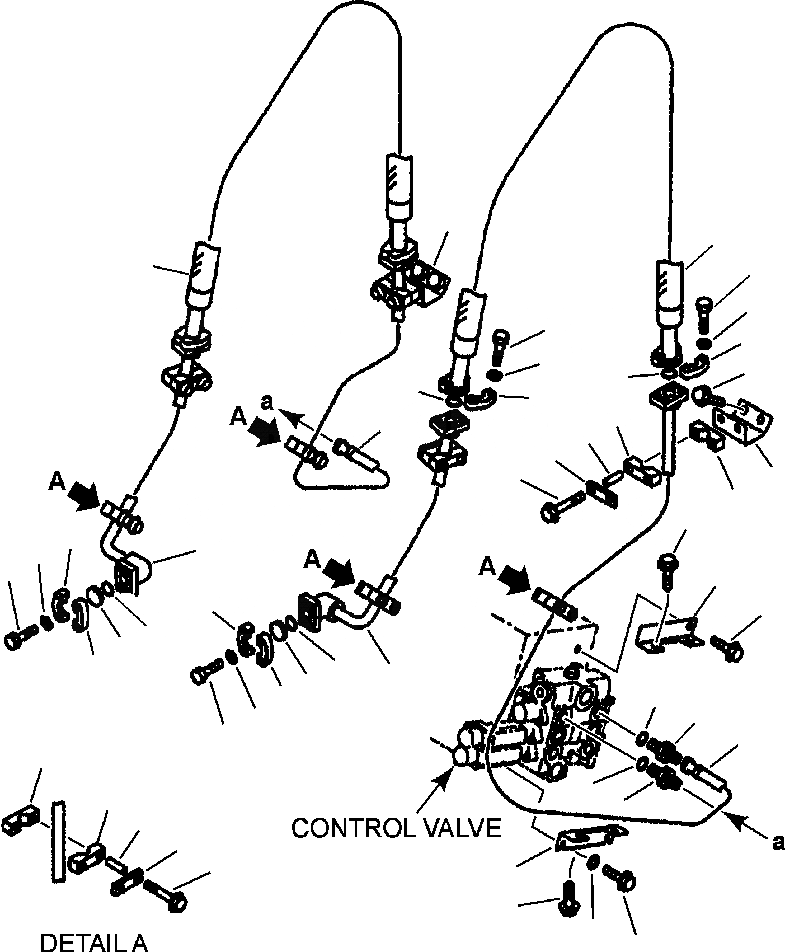 A
a
A
A
A
CONTROL VALVE
a
DETAIL A