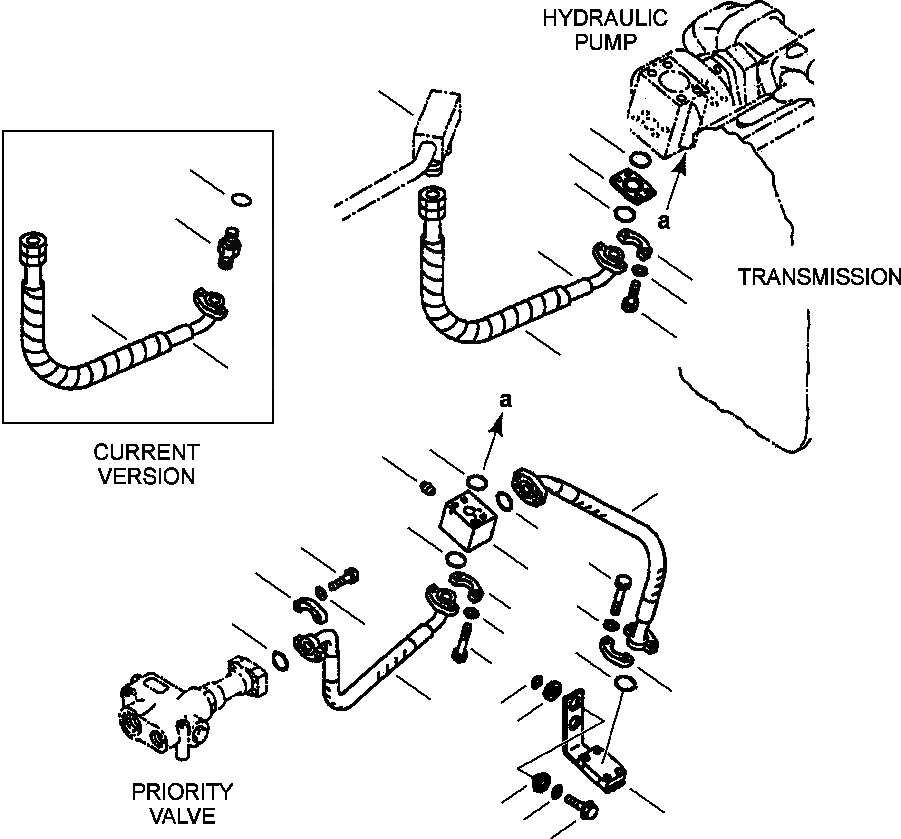 HYDRAULIC PUMP

a

TRANSMISSION

CURRENT VERSION

a

PRIORITY VALVE