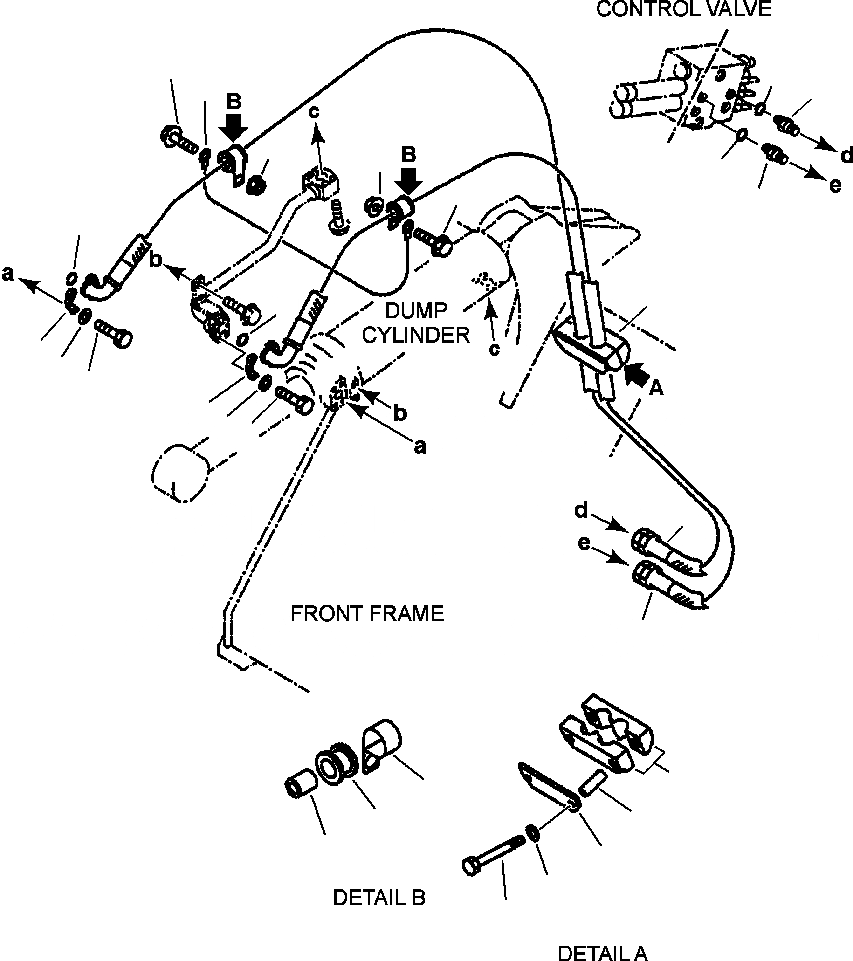 CONTROL VALVE

B

c

B

d

e

a

b

DUMP CYLINDER

c

A

b

a

d

e

FRONT FRAME

DETAIL B

DETAIL A