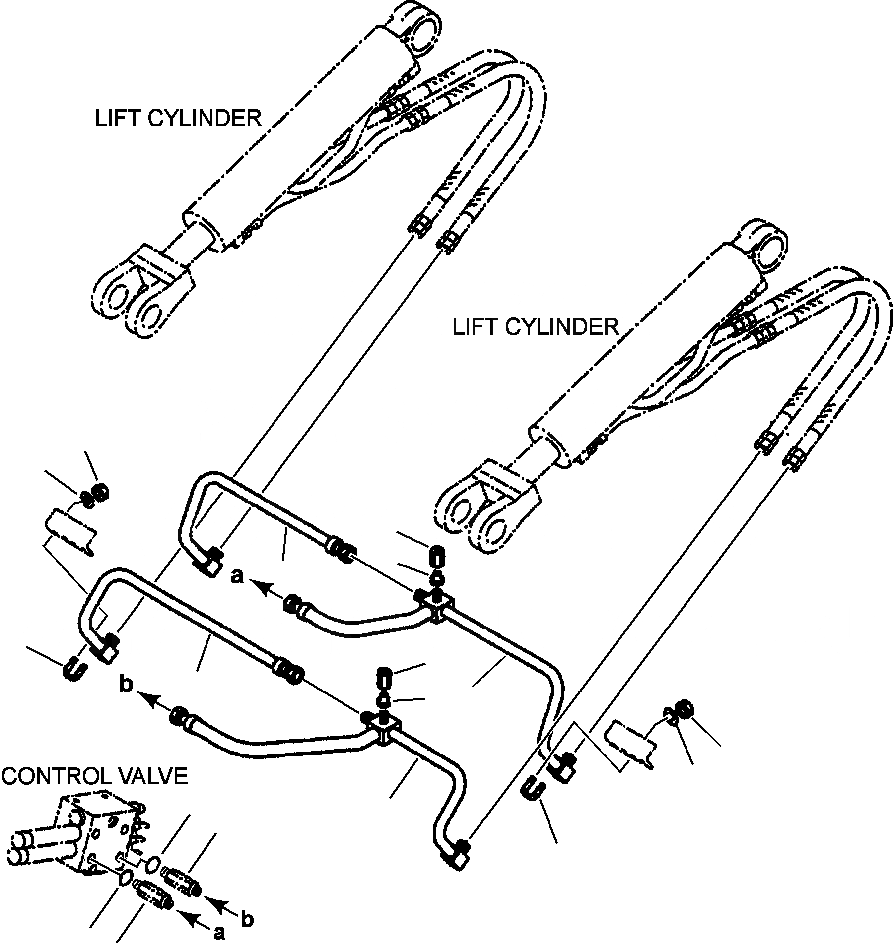 LIFT CYLINDER

LIFT CYLINDER

a

b

CONTROL VALVE

b

a