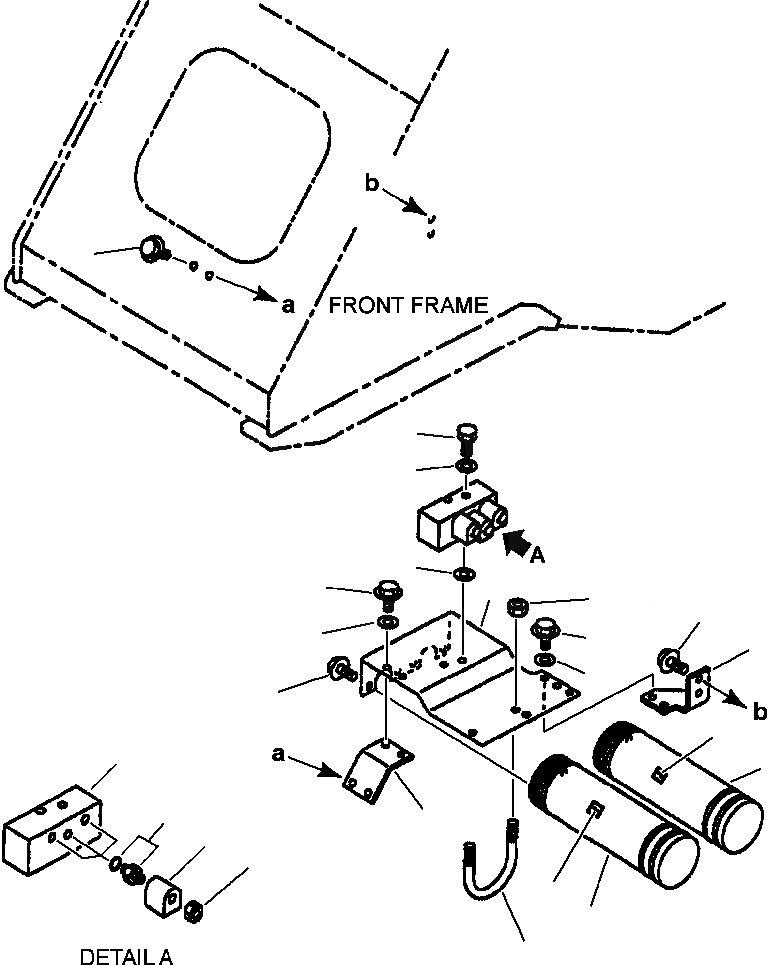 b
a
FRONT FRAME
A
b
a
DETAIL A