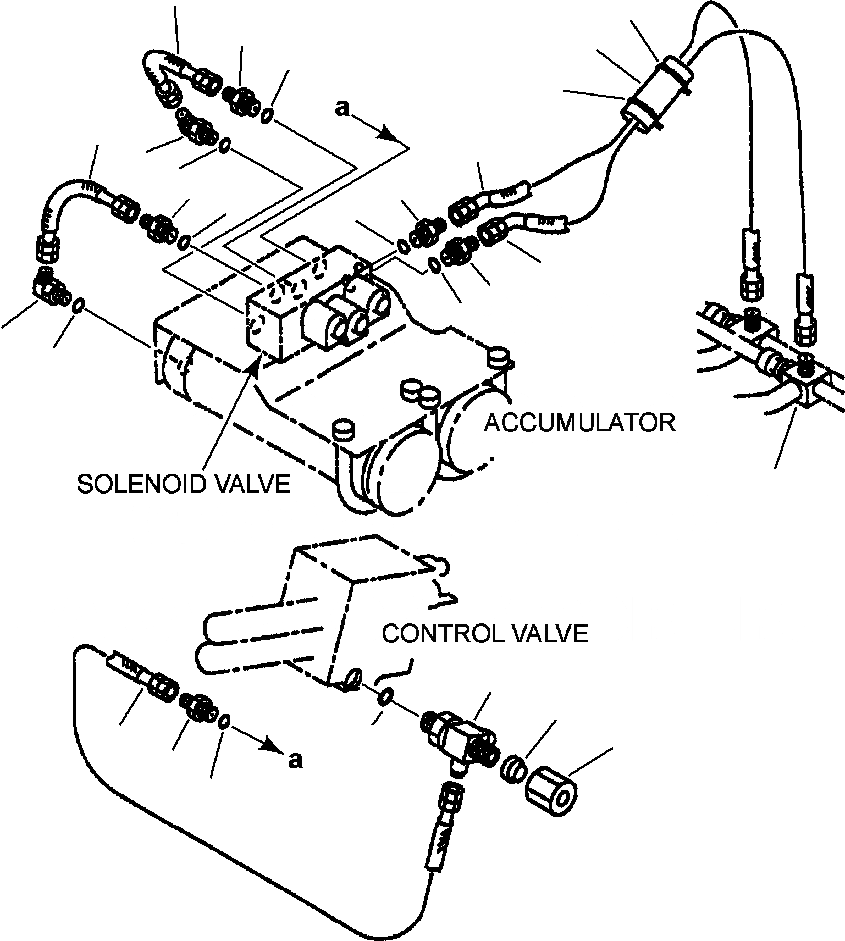 a
ACCUMULATOR
SOLENOID VALVE
CONTROL VALVE
a