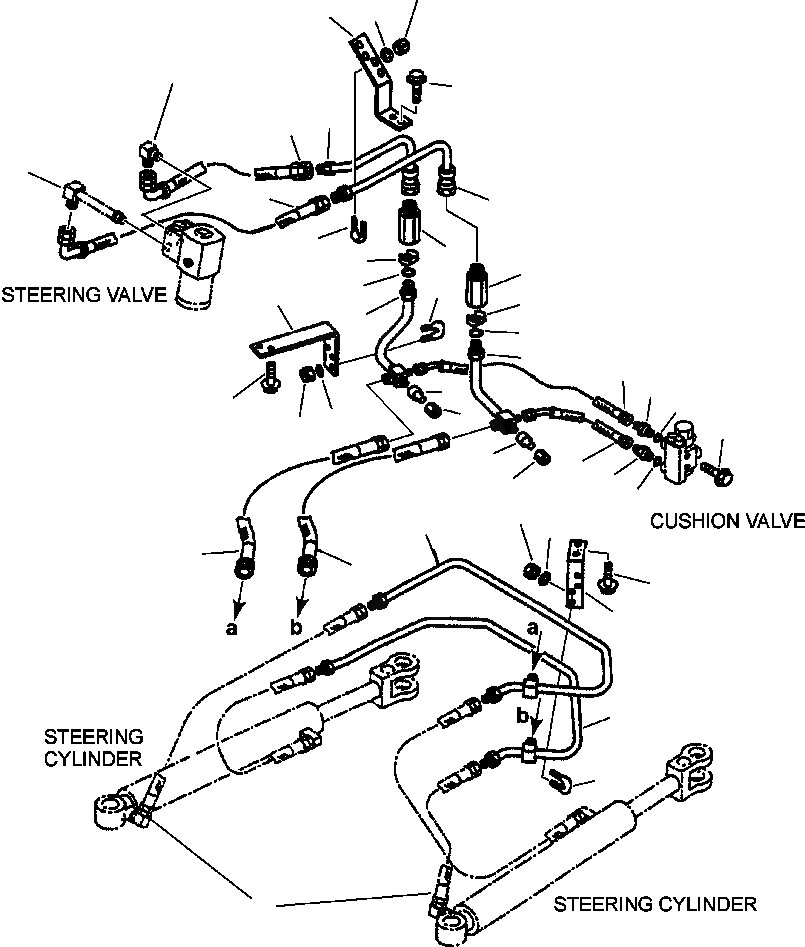 STEERING VALVE

CUSHION VALVE

a

b

a

b

STEERING CYLINDER

STEERING CYLINDER