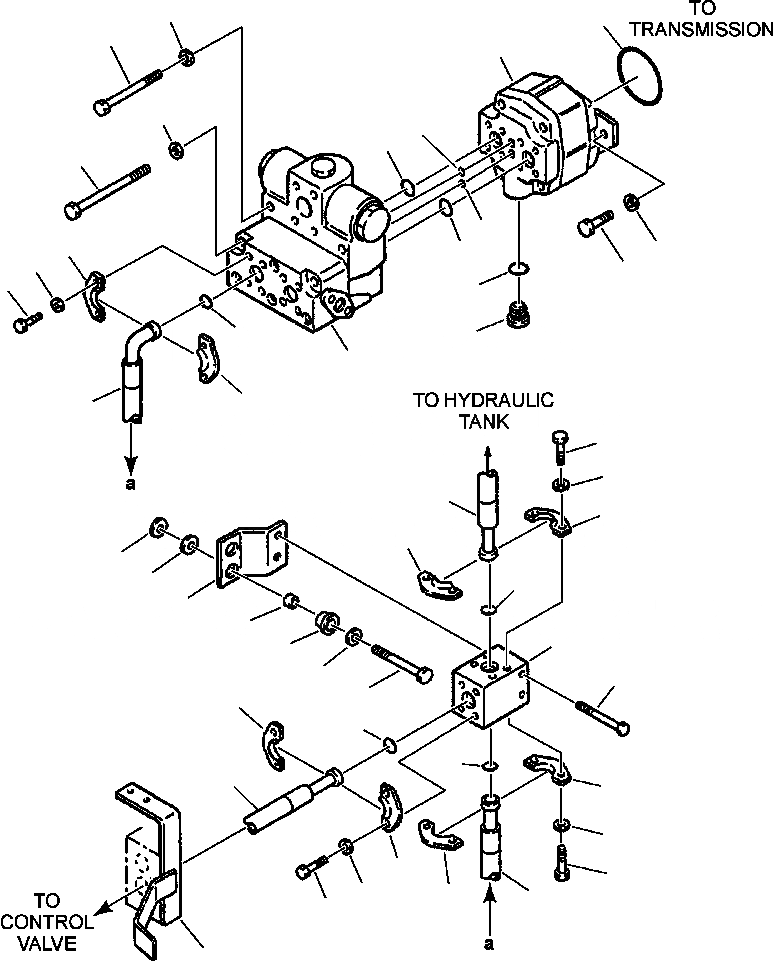 TO TRANSMISSION

a

TO HYDRAULIC TANK

TO CONTROL VALVE

a