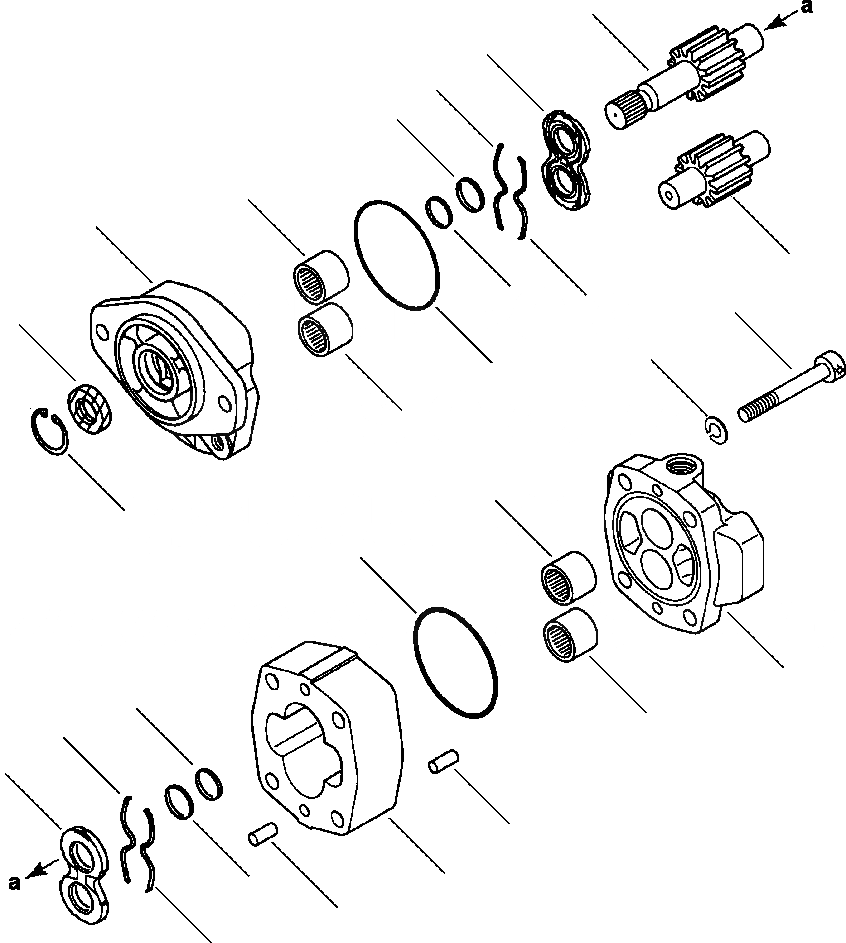 a

a