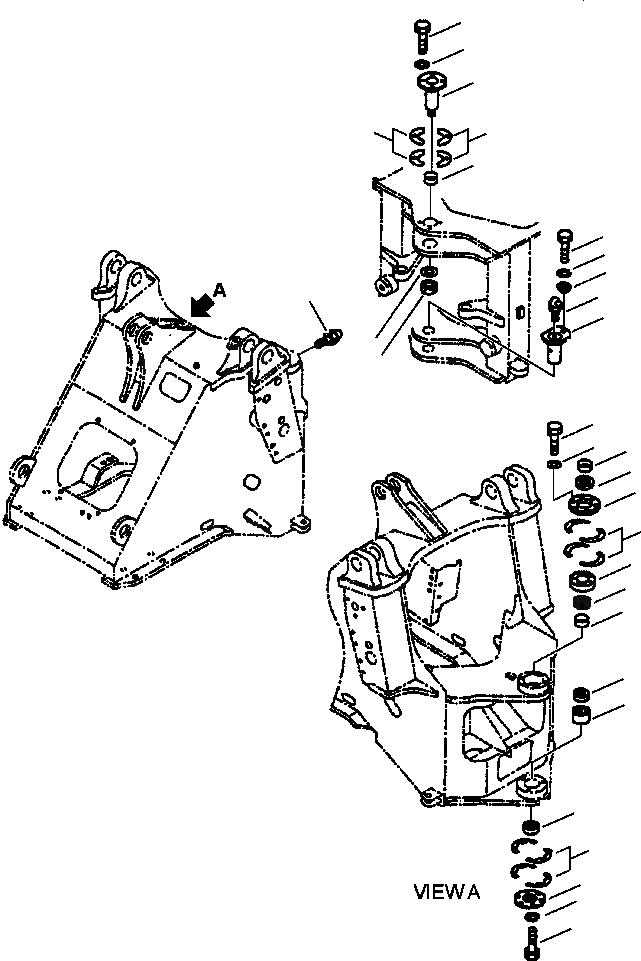 A

VIEW A