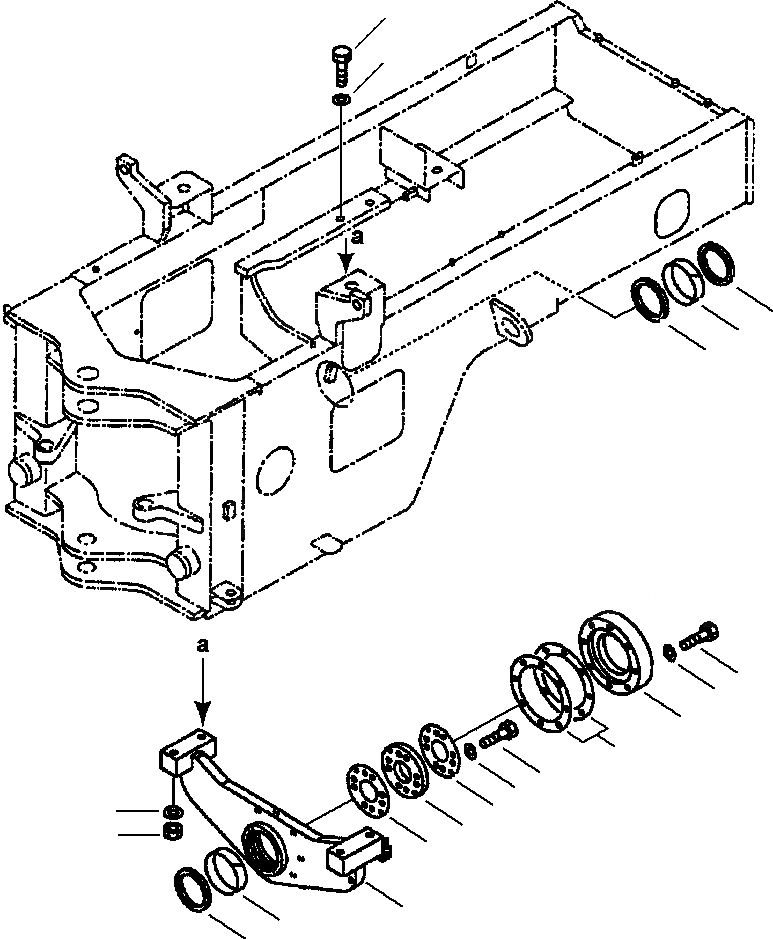 a

a