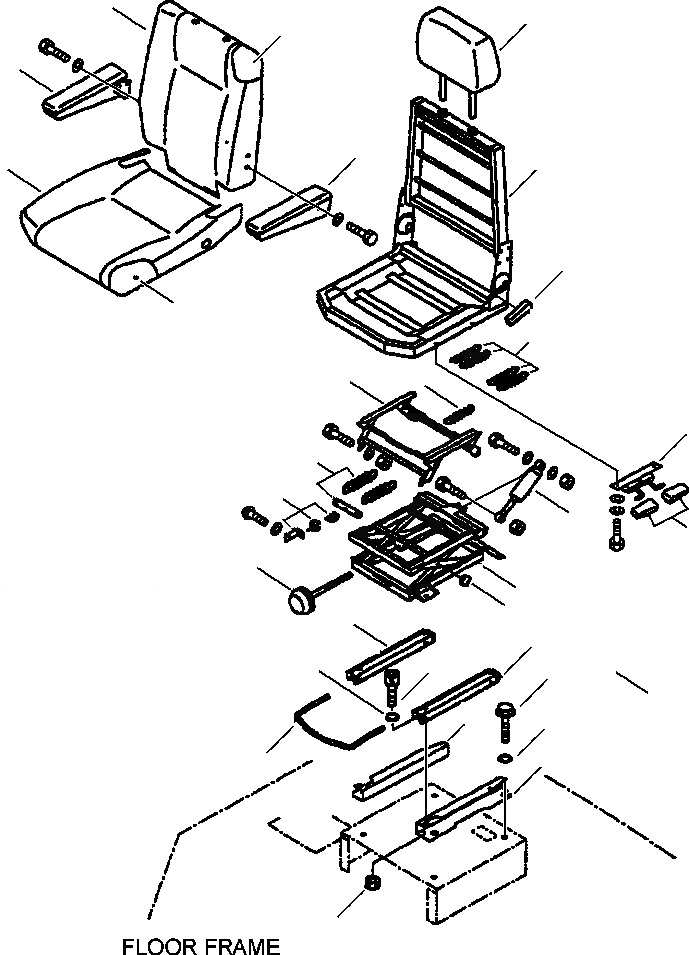 FLOOR FRAME