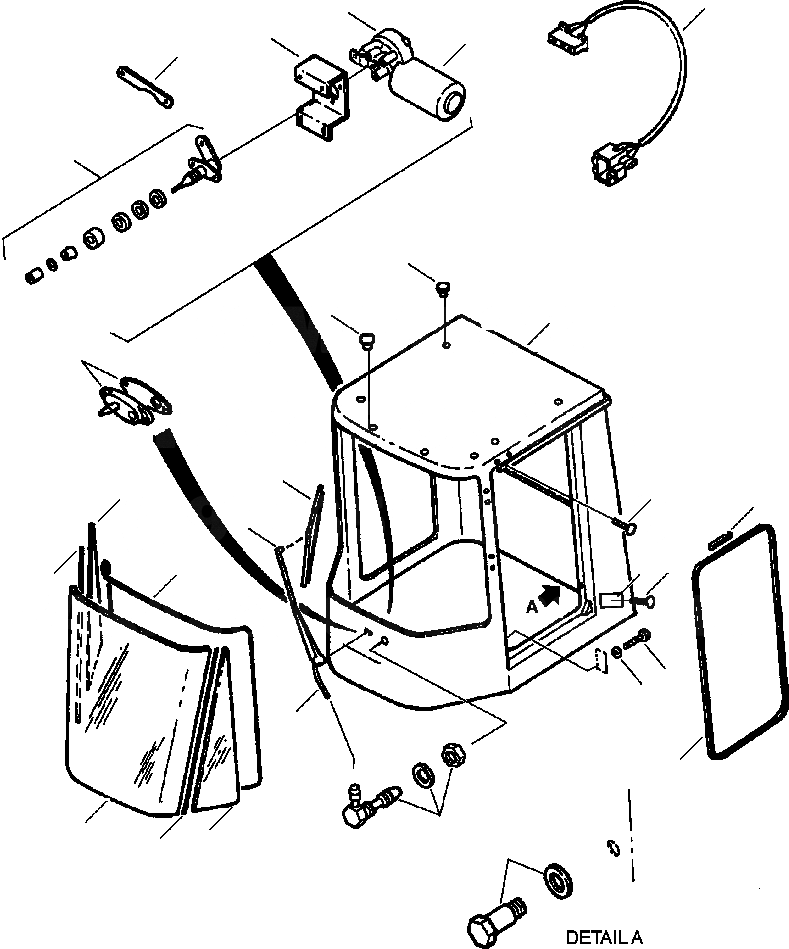 A

DETAIL A