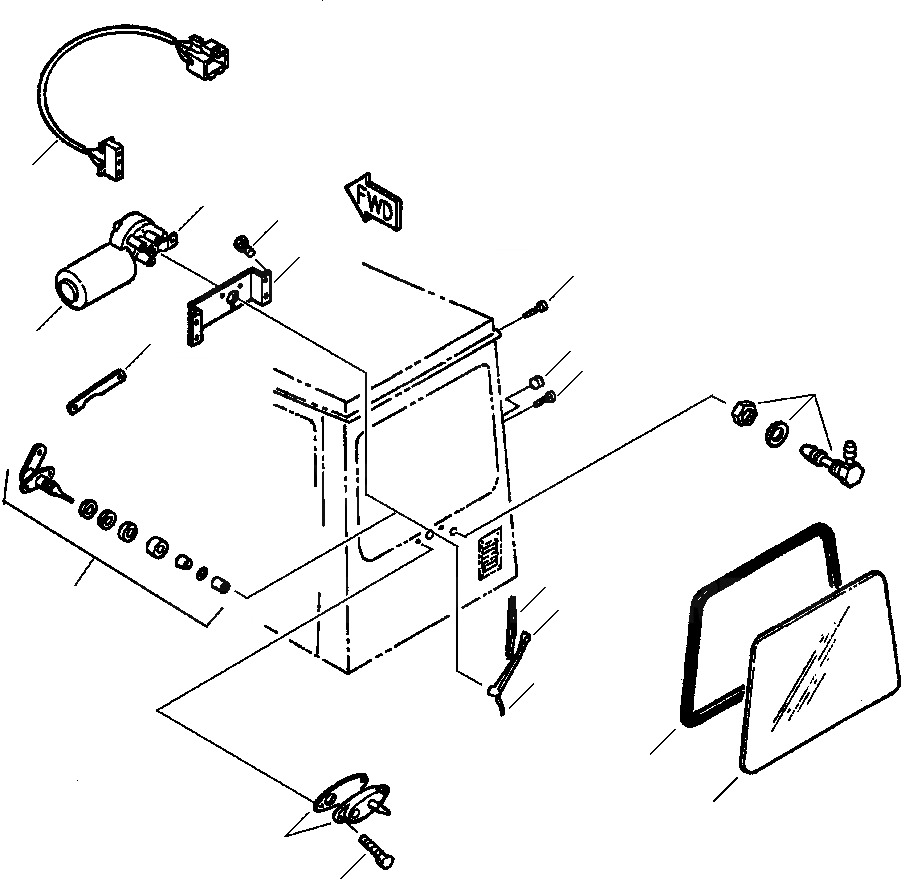 FWD