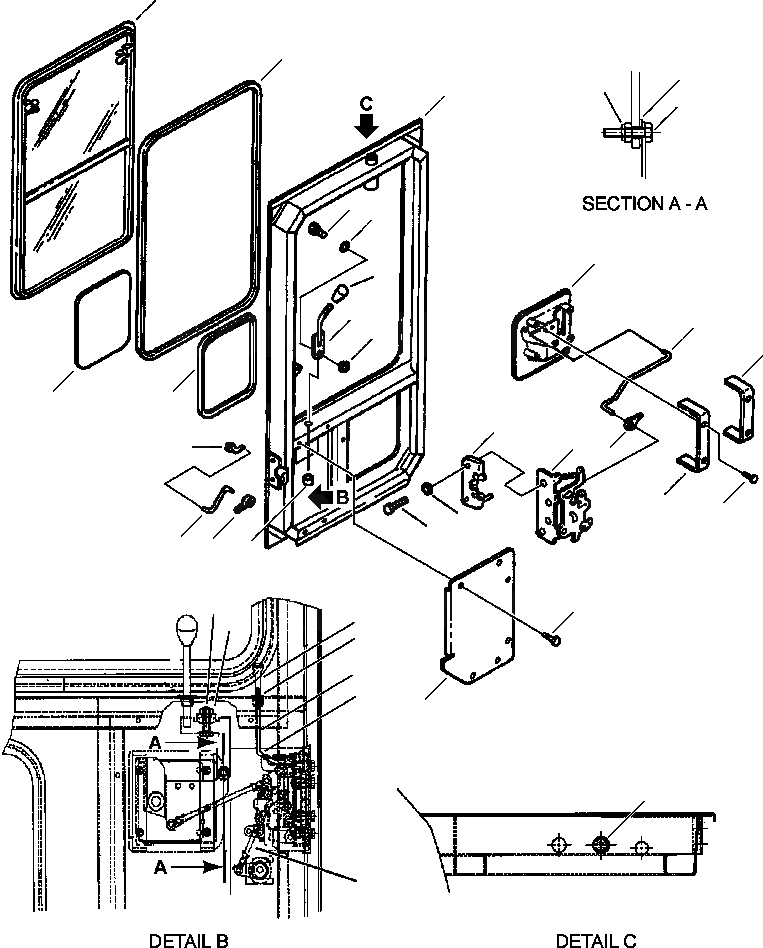 C

SECTION A - A

B

A

A

DETAIL B

DETAIL C