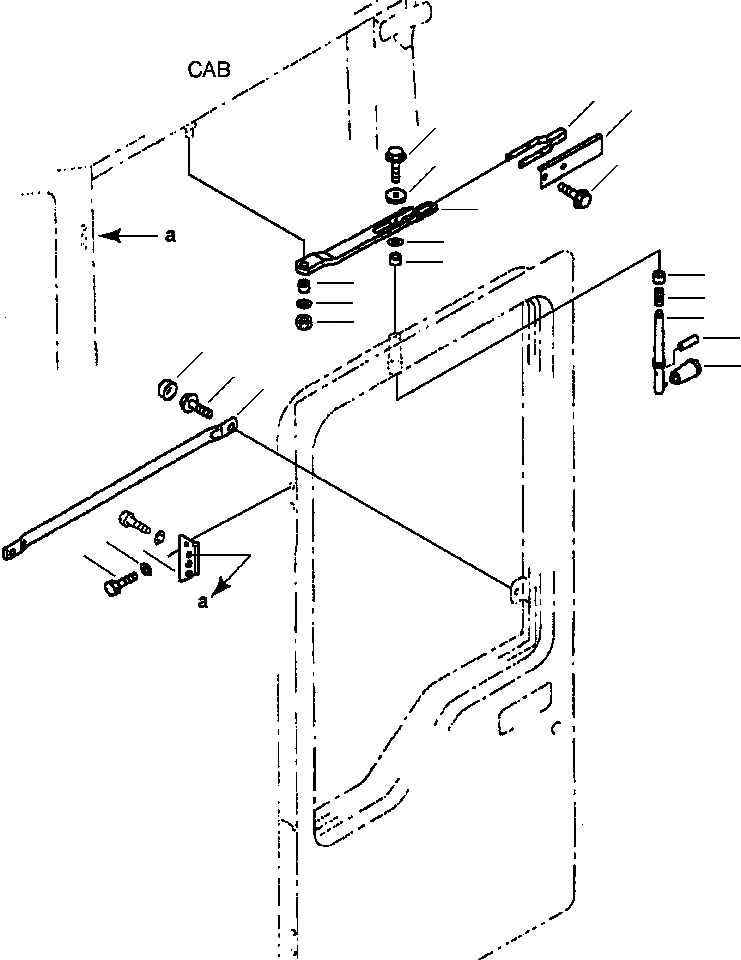 CAB

a

a