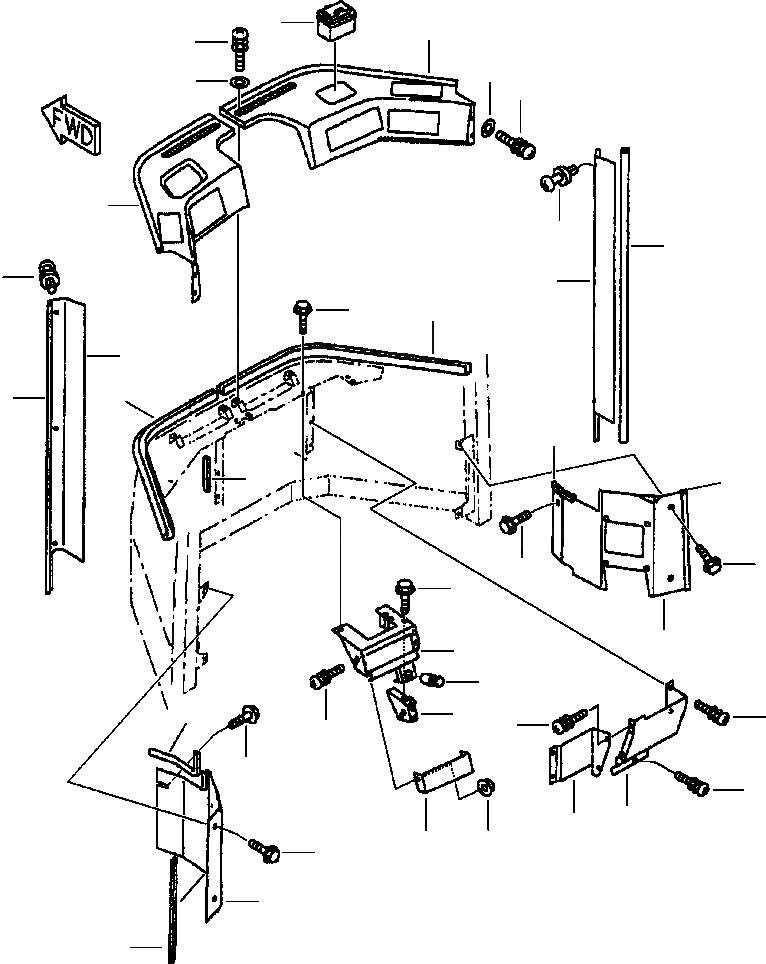 FWD