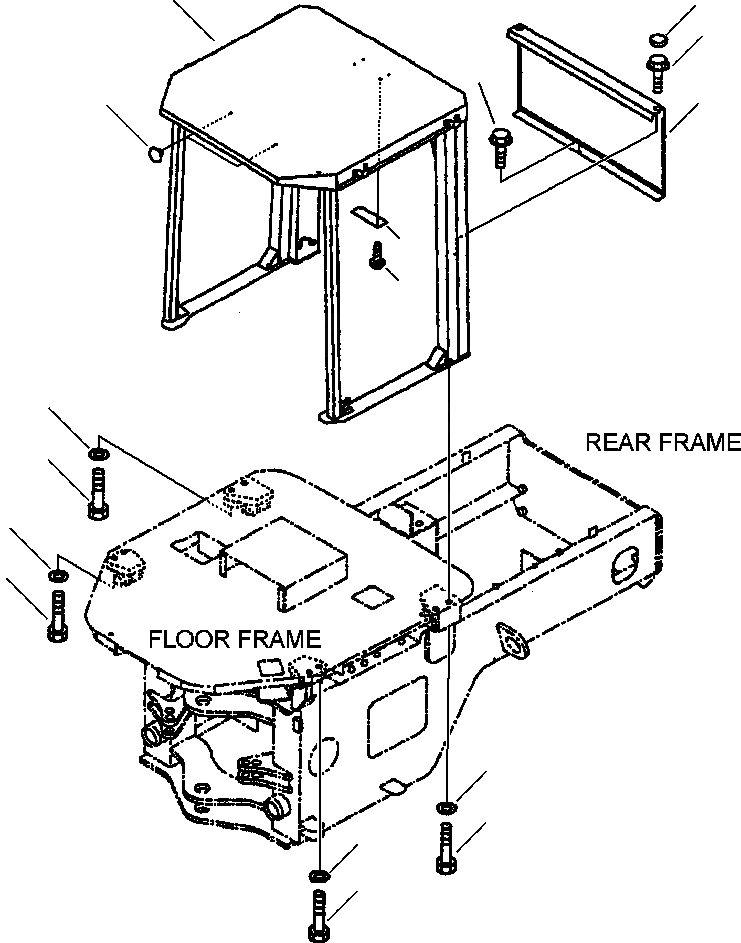 REAR FRAME

FLOOR FRAME