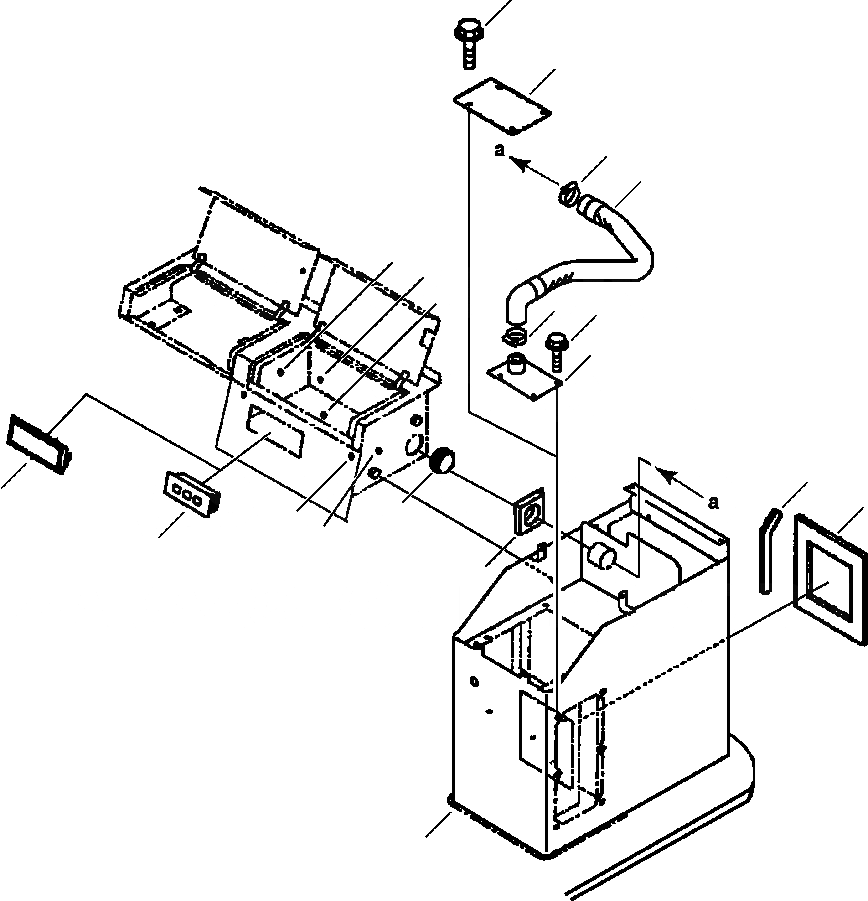 a

a