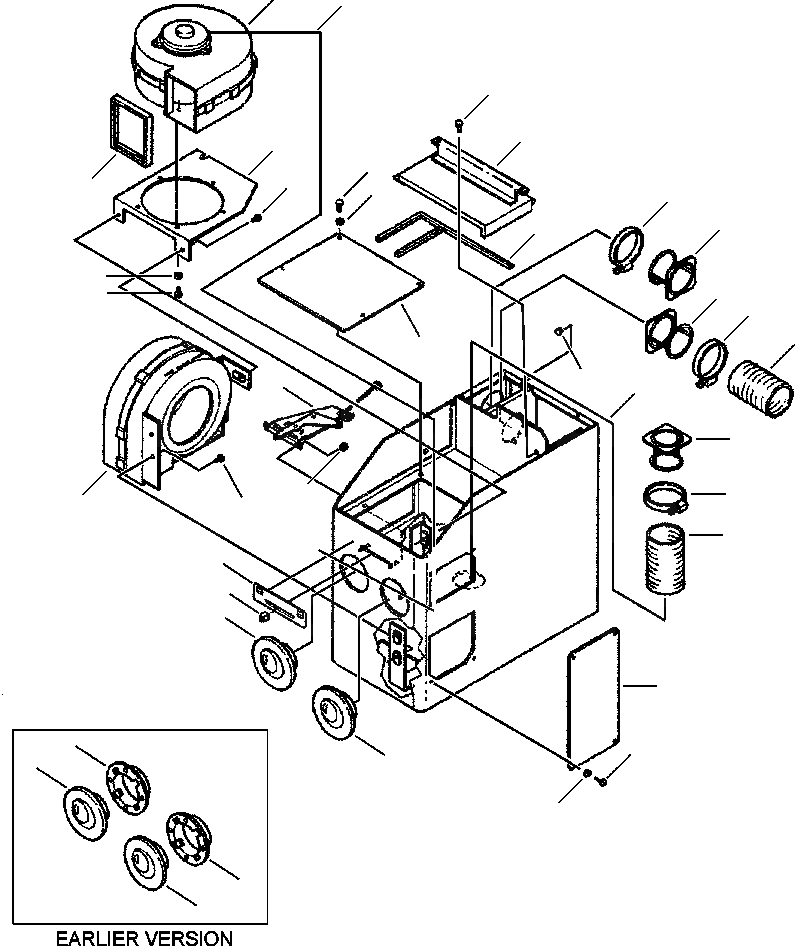 EARLIER VERSION