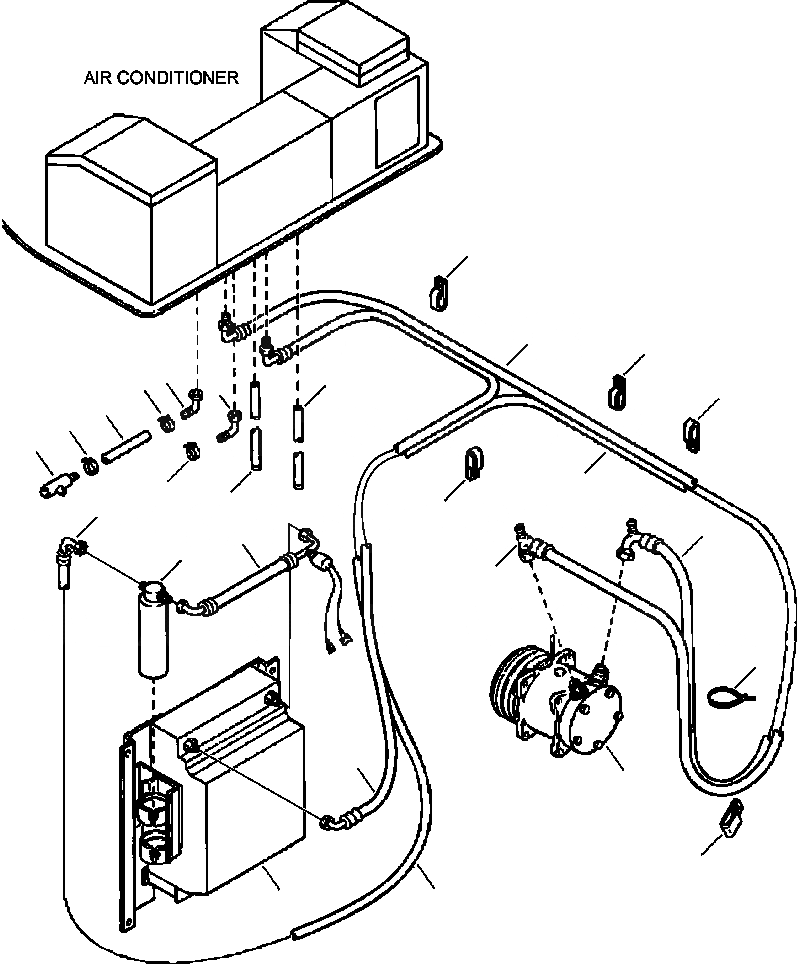 AIR CONDITIONER