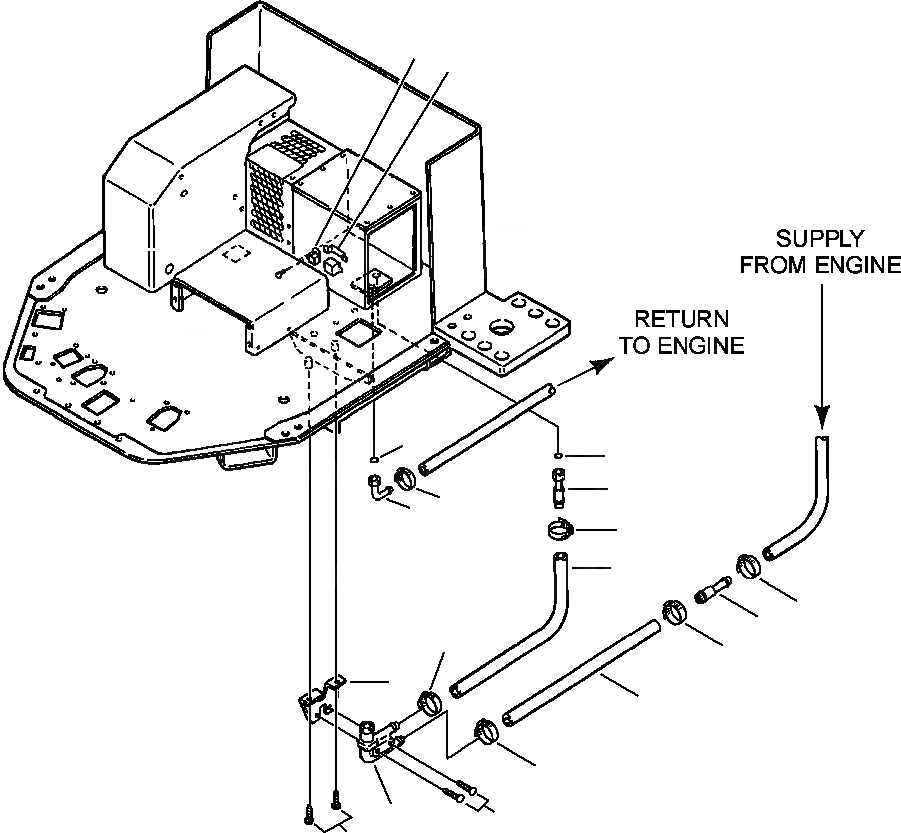 SUPPLY FROM ENGINE

RETURN TO ENGINE