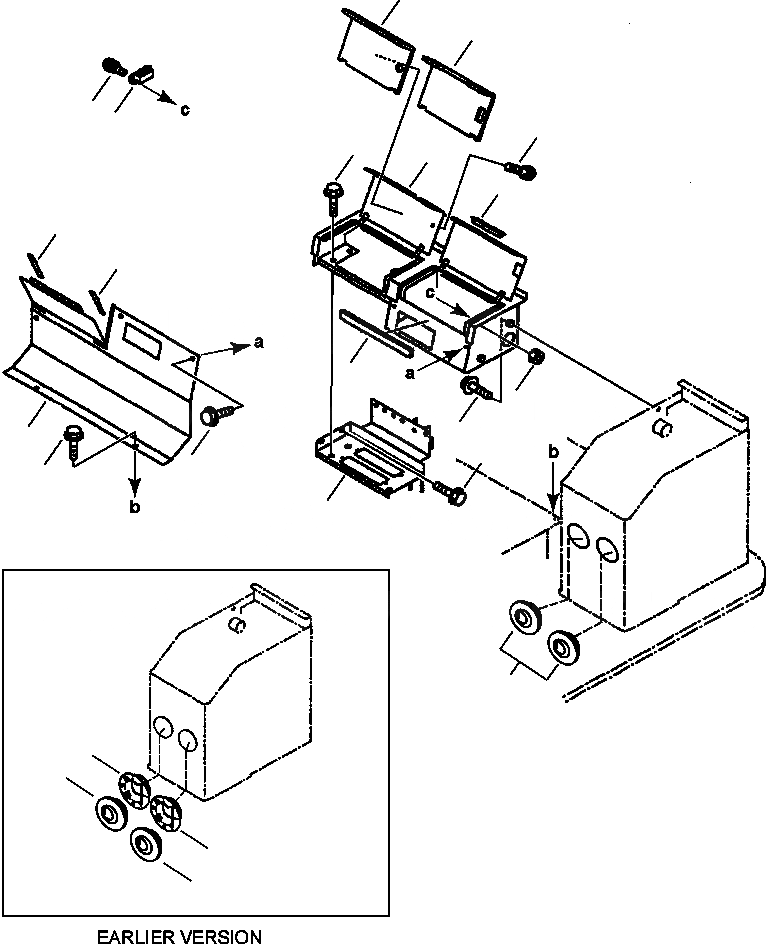 c
a
c
a
b
b
EARLIER VERSION