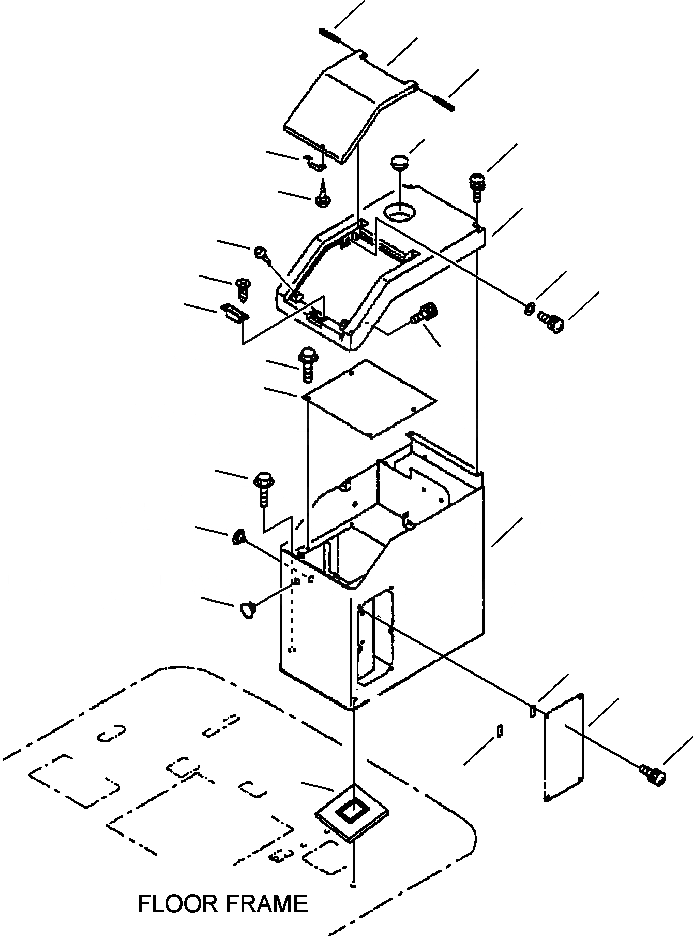 FLOOR FRAME