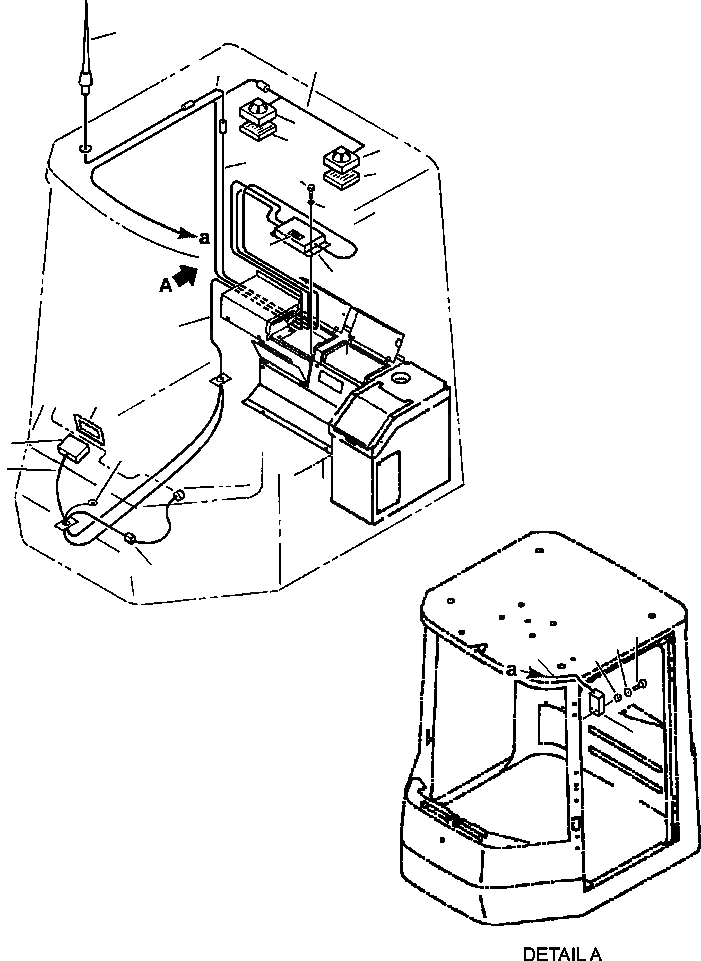 a
A
a
DETAIL A