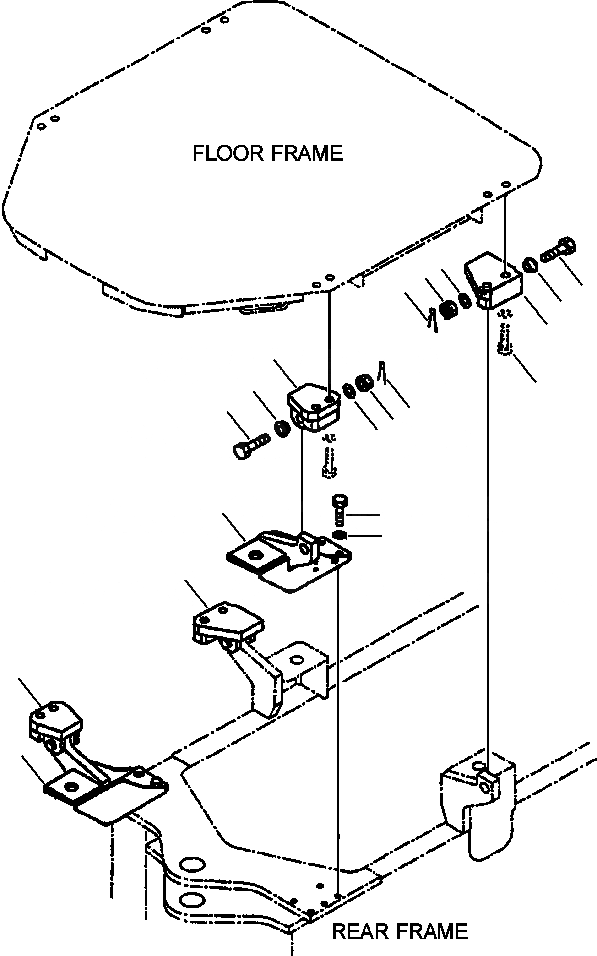 FLOOR FRAME

REAR FRAME