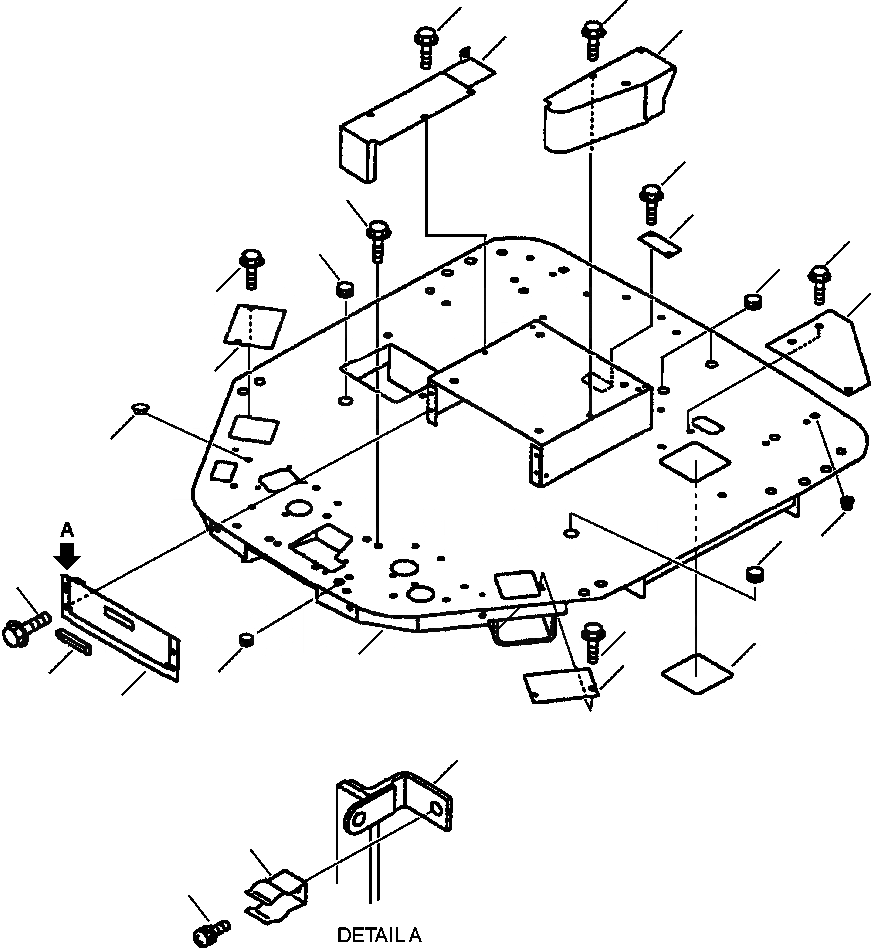 A

DETAIL A