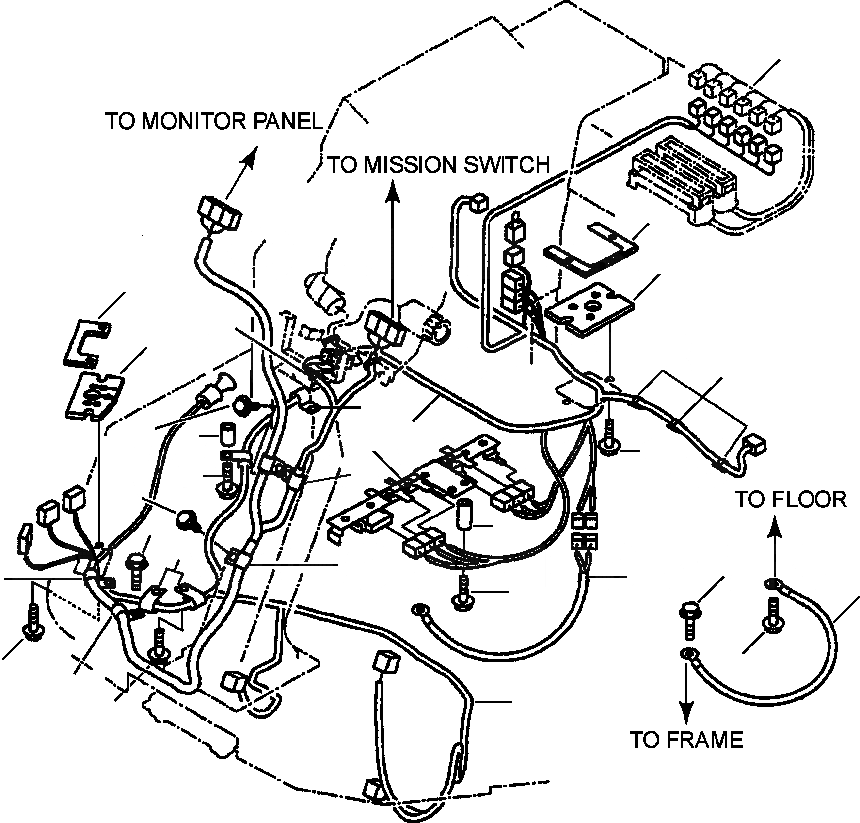 TO MONITOR PANEL

TO MISSION SWITCH

TO FLOOR

TO FRAME