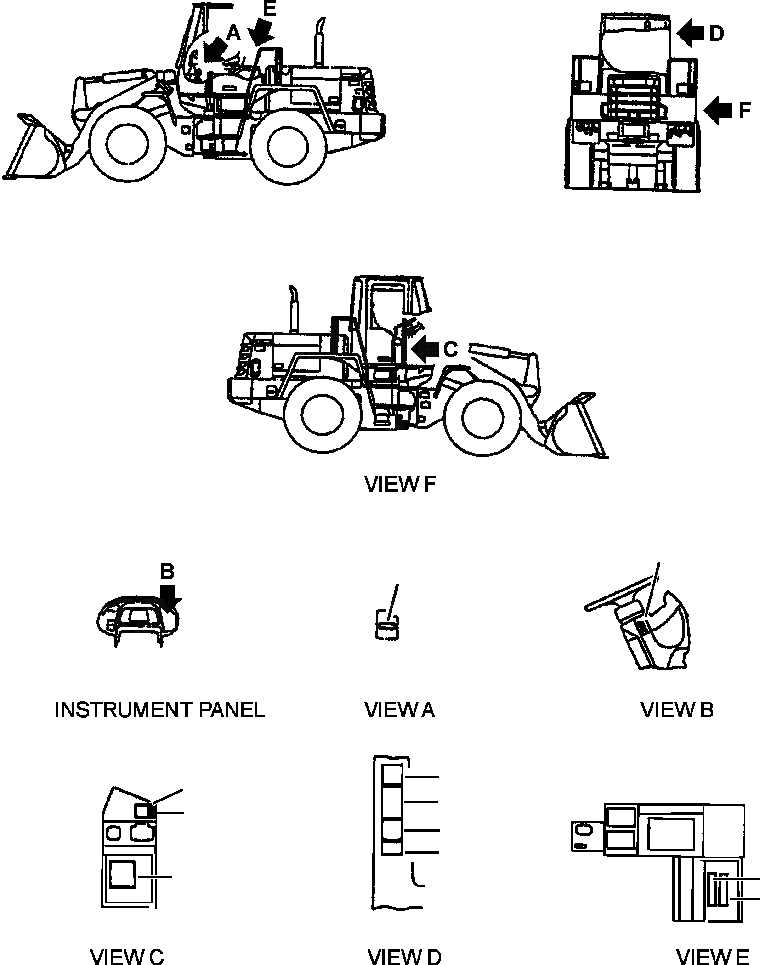 A
E
D
F
C
VIEW F
B
INSTRUMENT PANEL
VIEW A
VIEW B
VIEW C
VIEW D
VIEW E