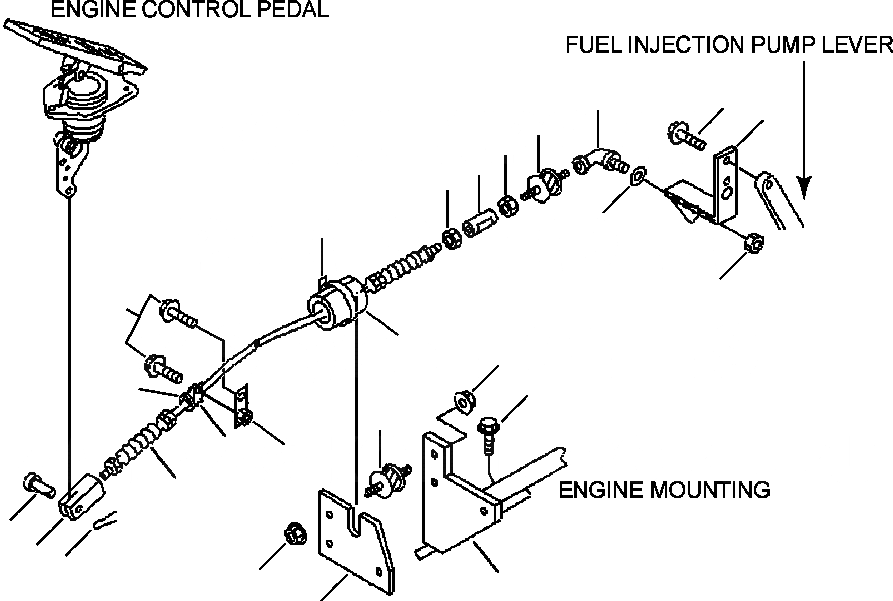 ENGINE CONTROL PEDAL

FUEL INJECTION PUMP LEVER

ENGINE MOUNTING