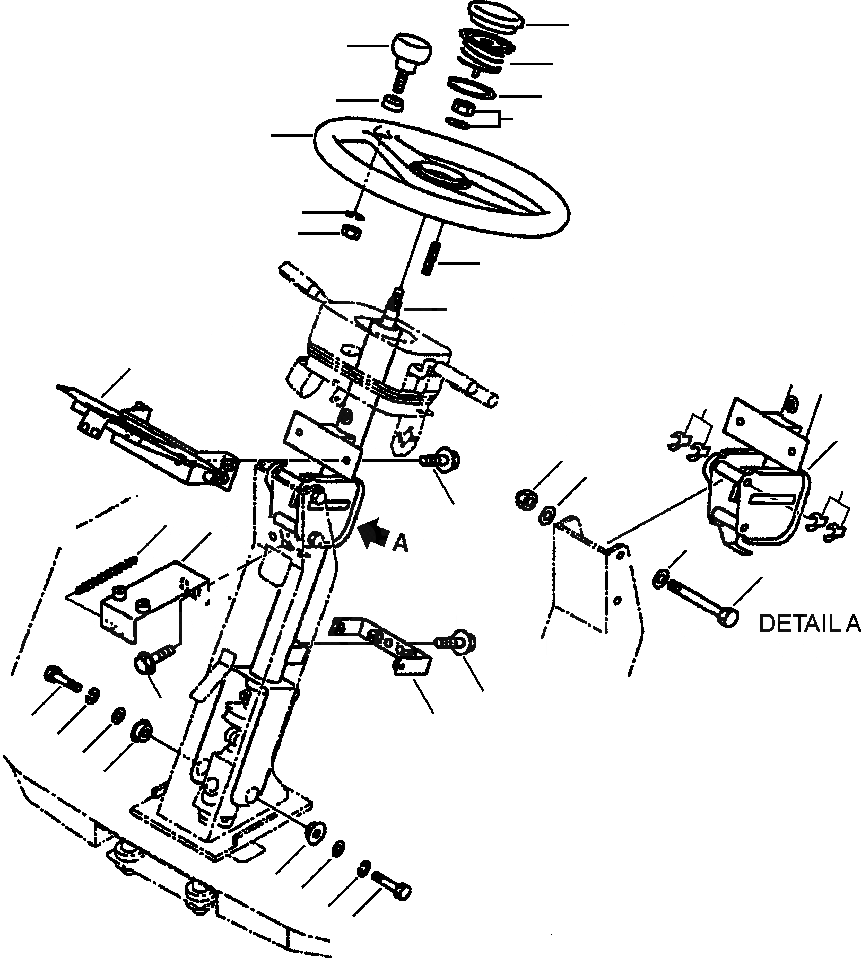 A

DETAIL A