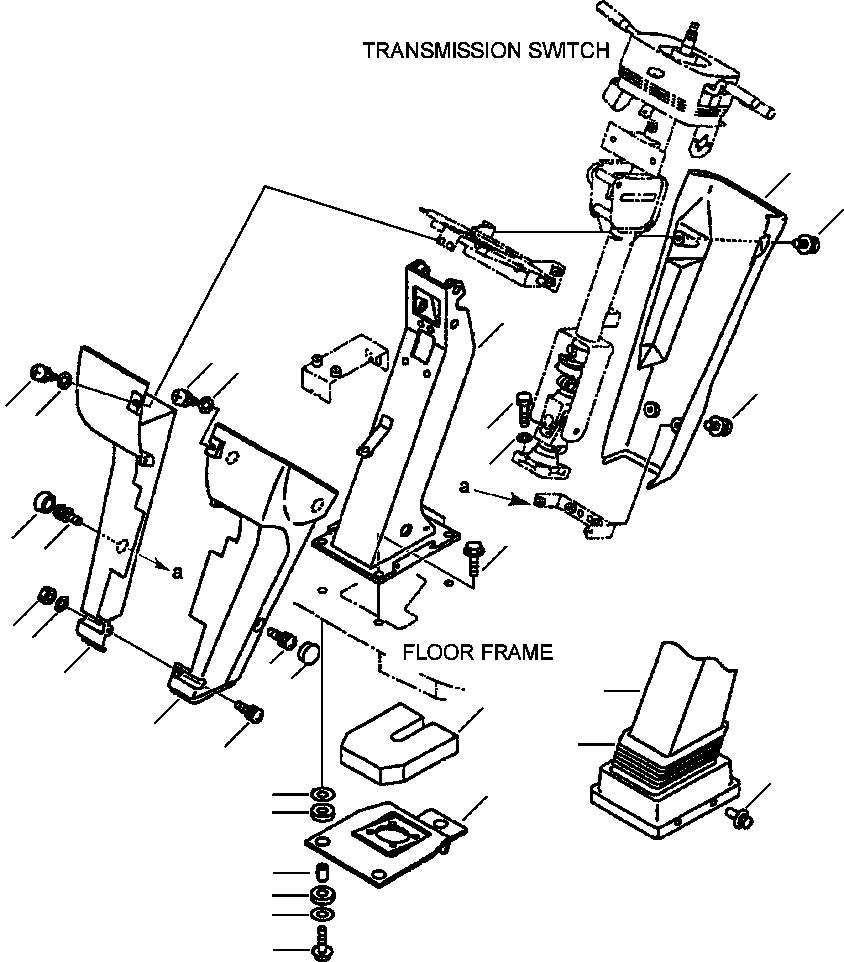 TRANSMISSION SWITCH

a

a

FLOOR FRAME