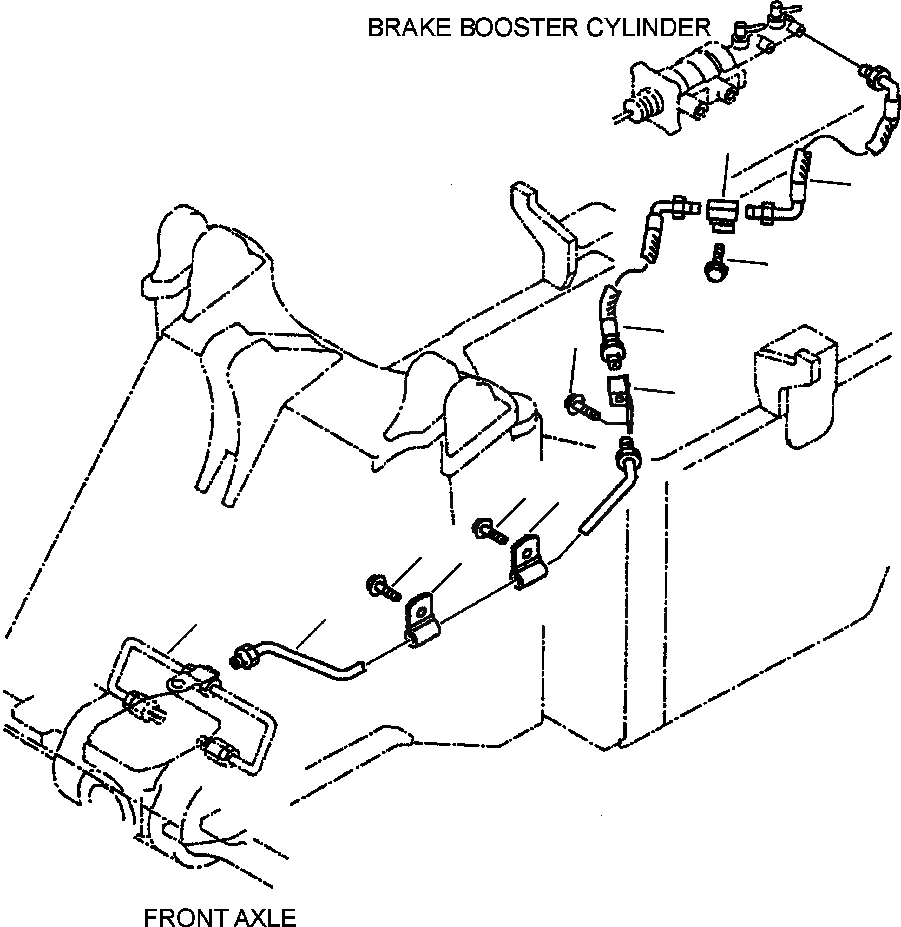 BRAKE BOOSTER CYLINDER

FRONT AXLE