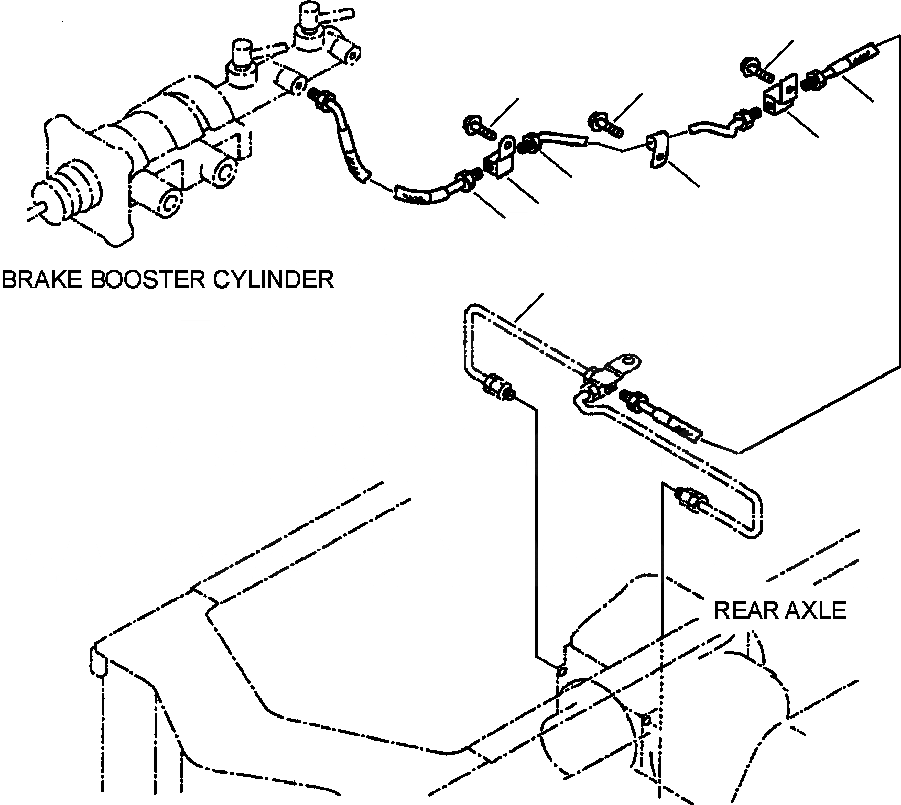 BRAKE BOOSTER CYLINDER

REAR AXLE