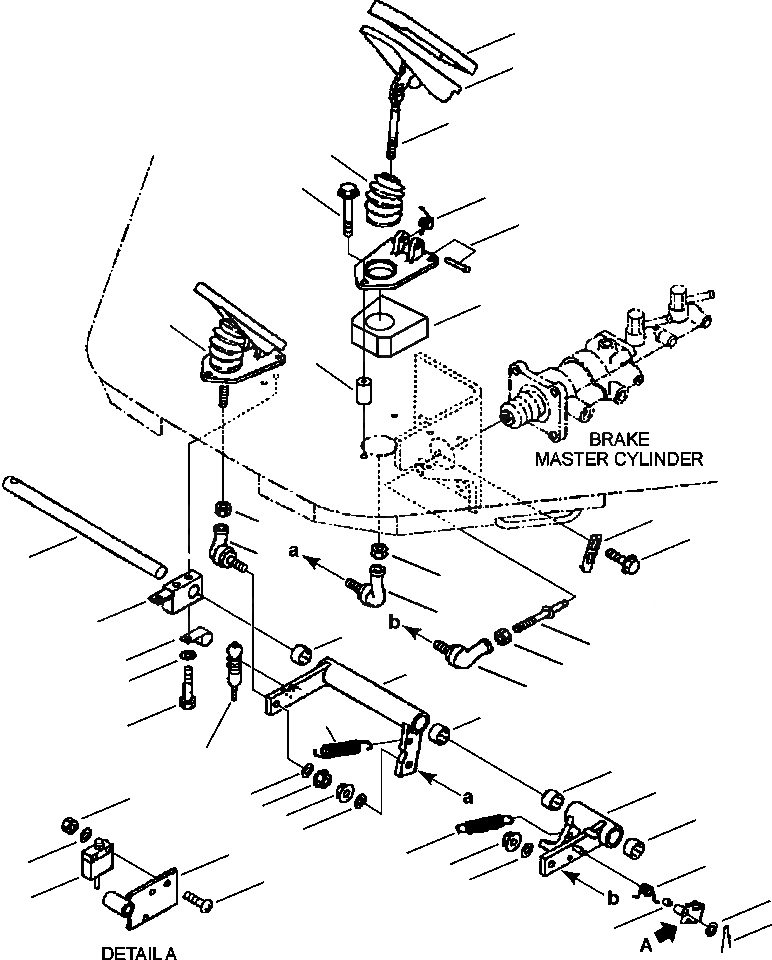 BRAKE MASTER CYLINDER

a

b

a

b

A

DETAIL A