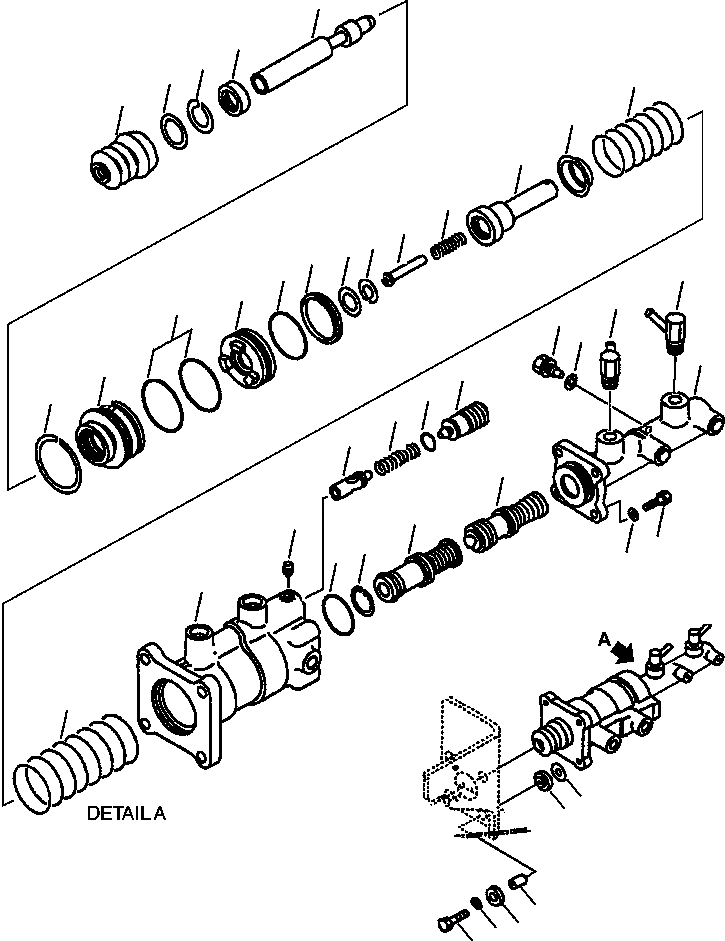 A

DETAIL A