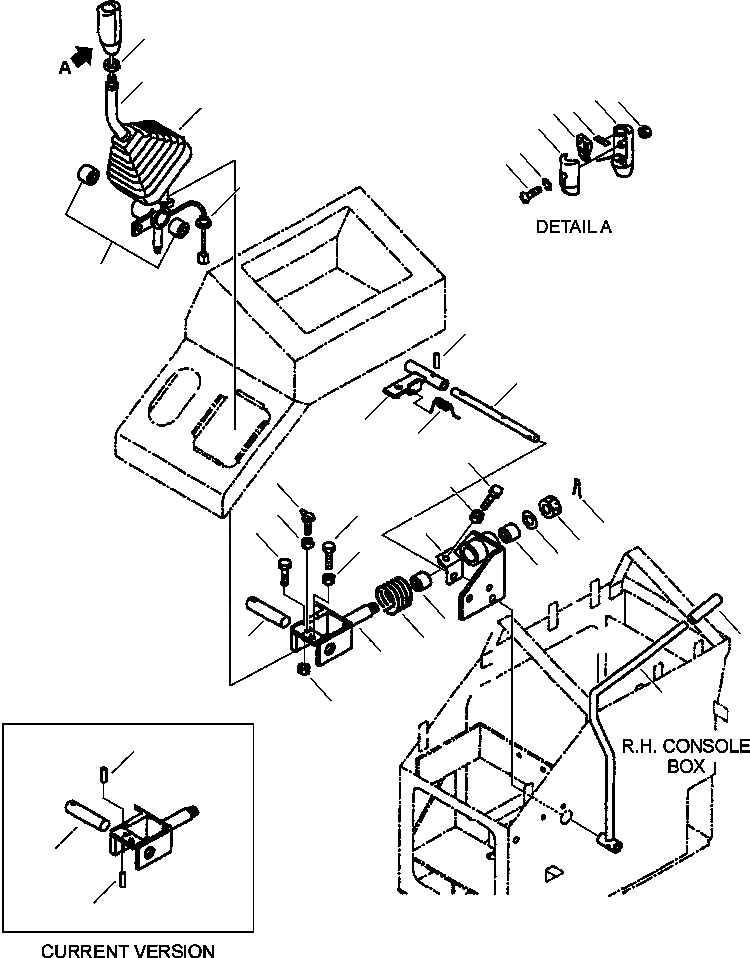 A

DETAIL A

R.H. CONSOLE BOX

CURRENT VERSION