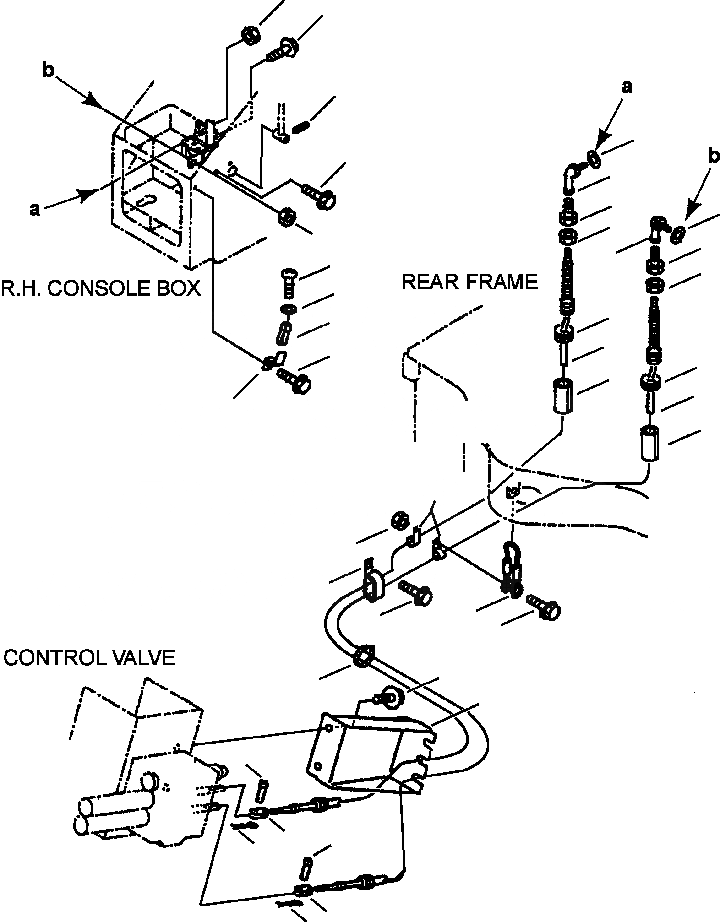 b

a

R.H. CONSOLE BOX

a

b

REAR FRAME

CONTROL VALVE